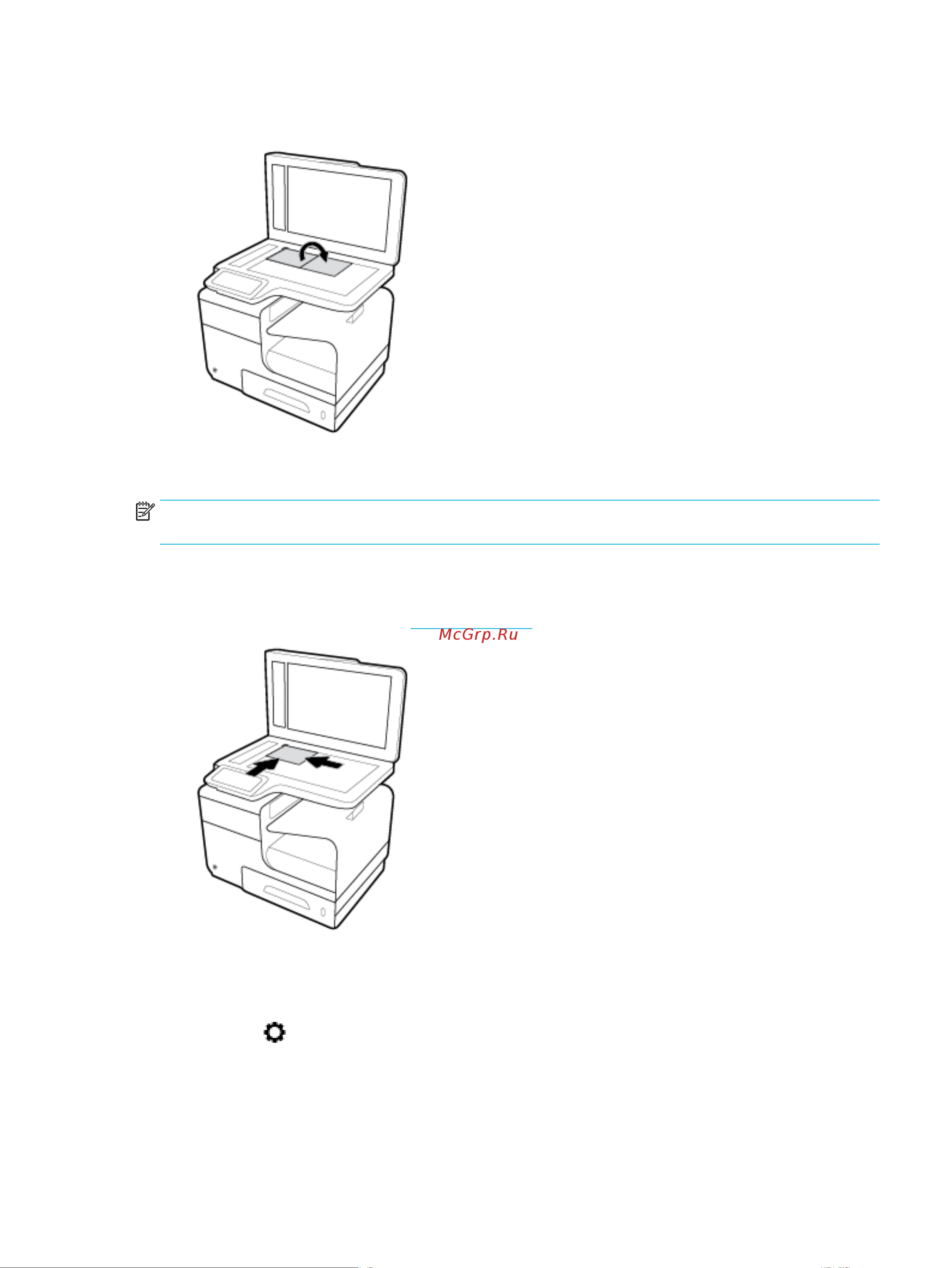 McGrp.Ru