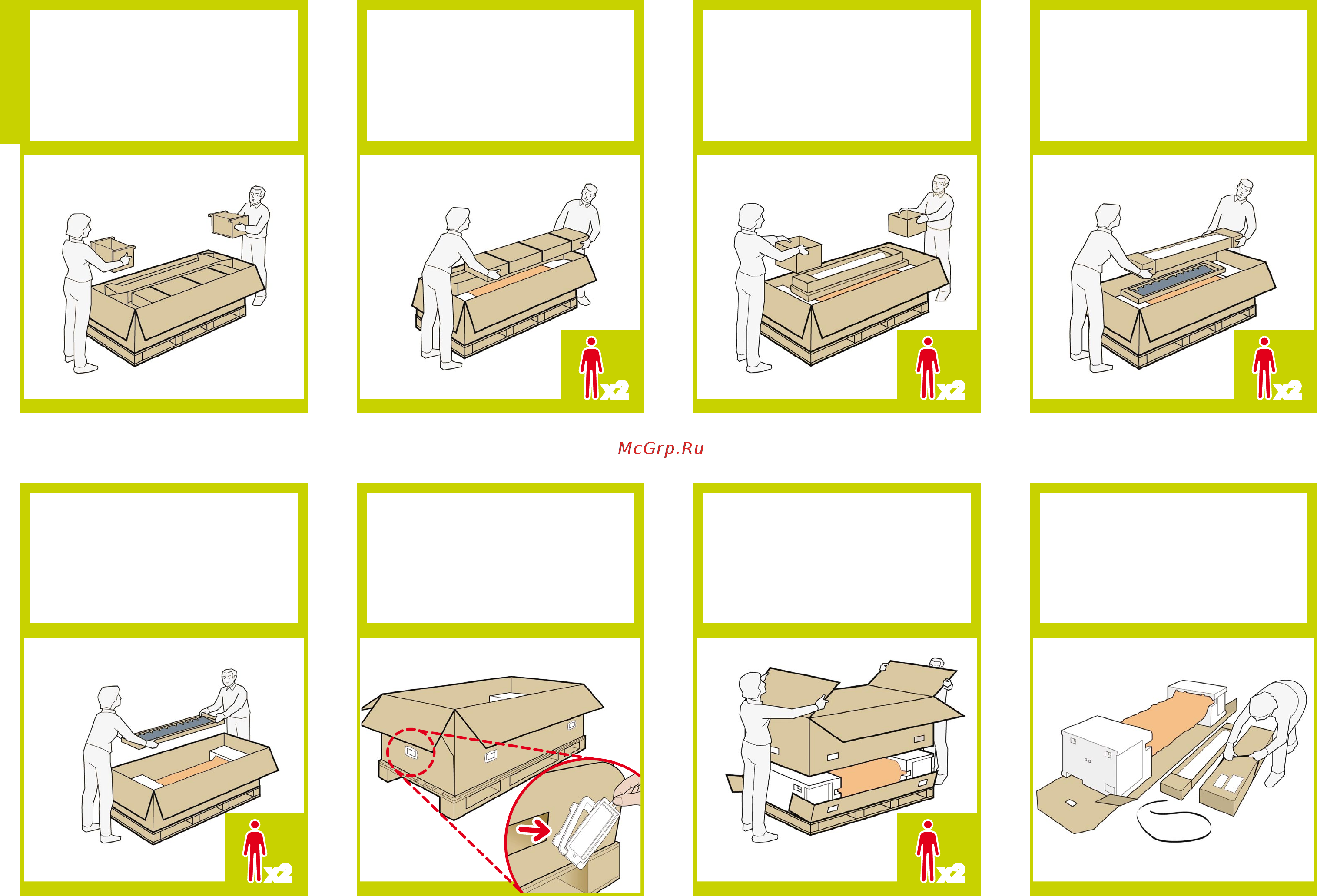 x2

x2

x2

McGrp.Ru

x2

x2