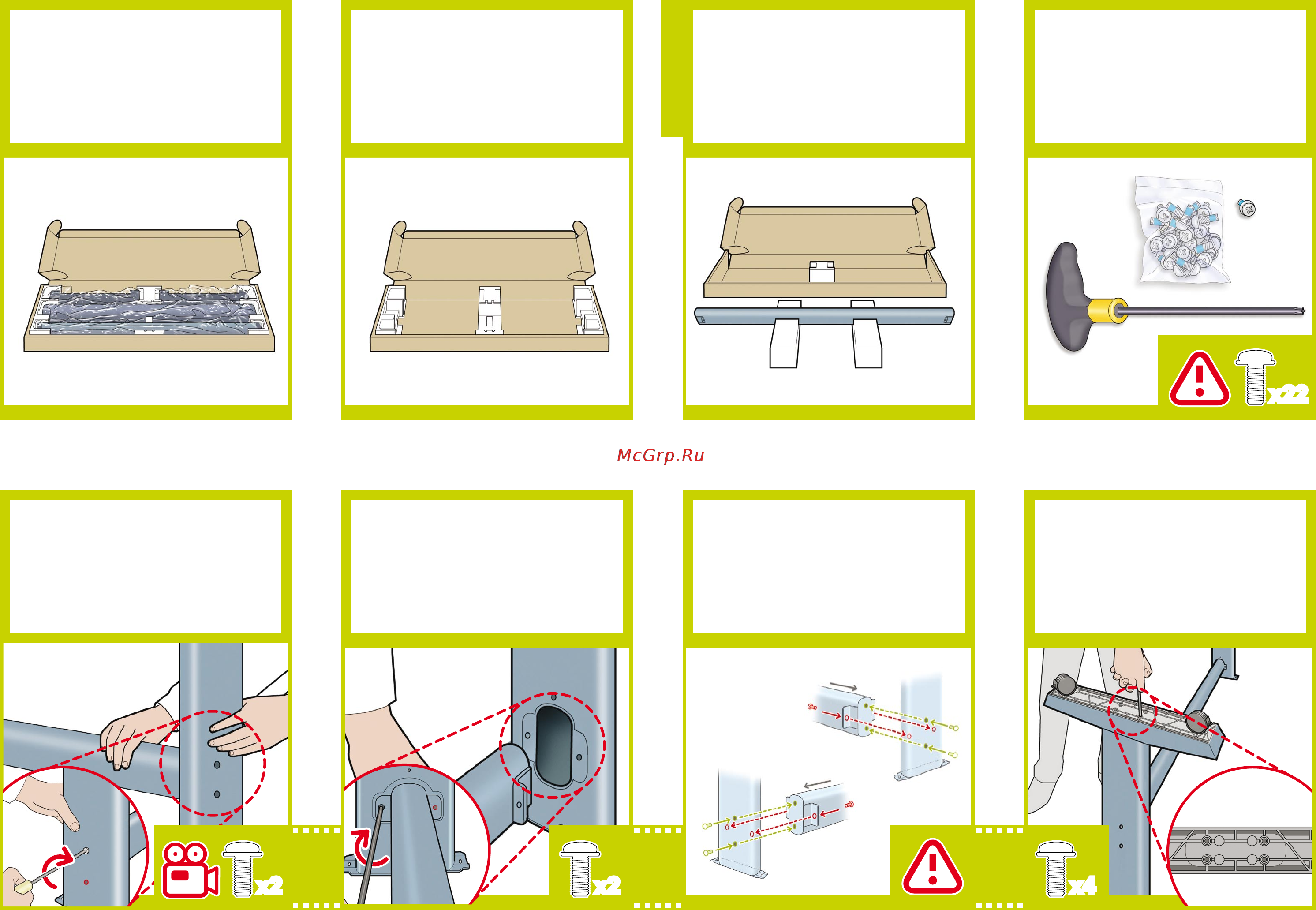 x22

McGrp.Ru

x2

x2

x4