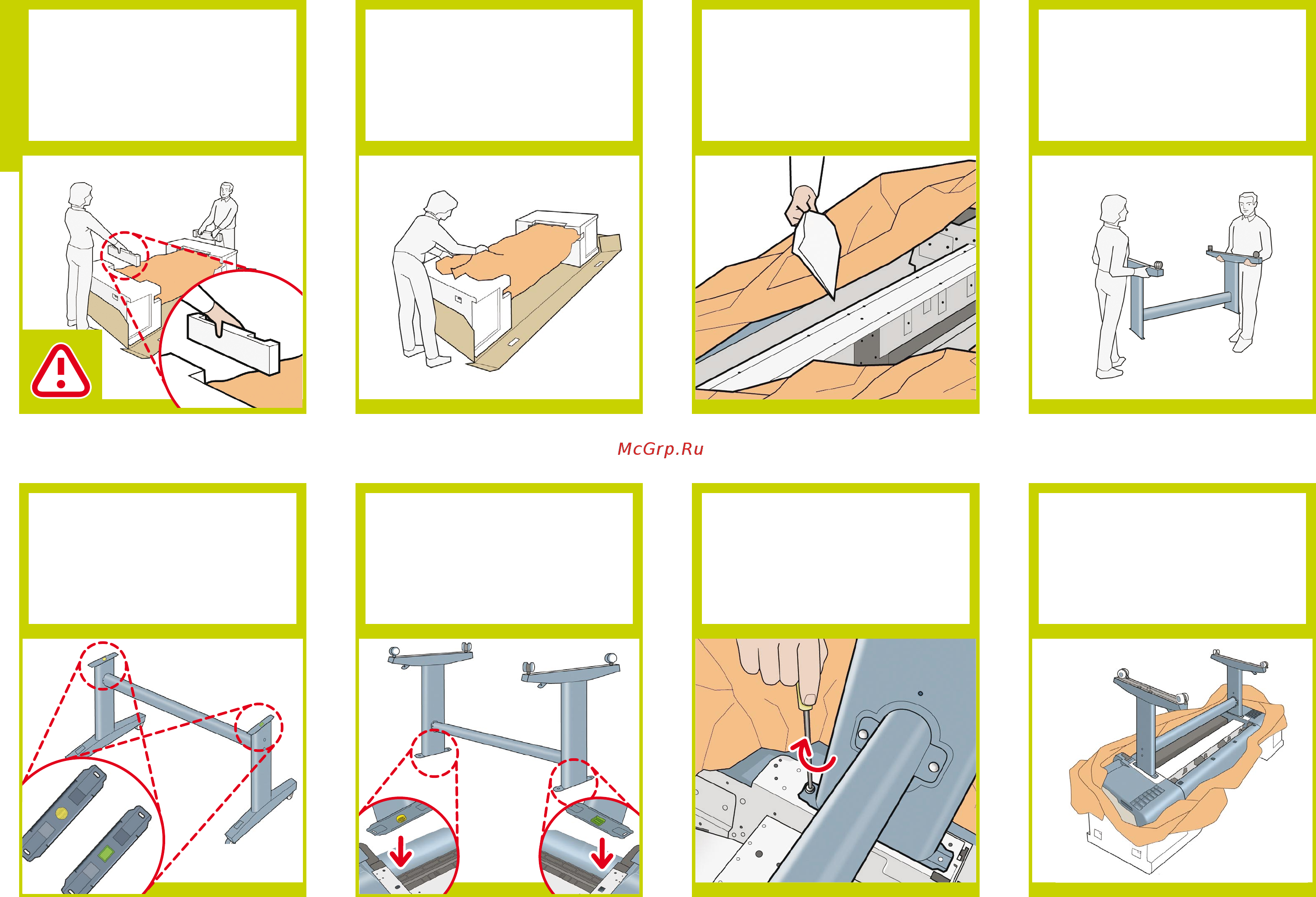 McGrp.Ru