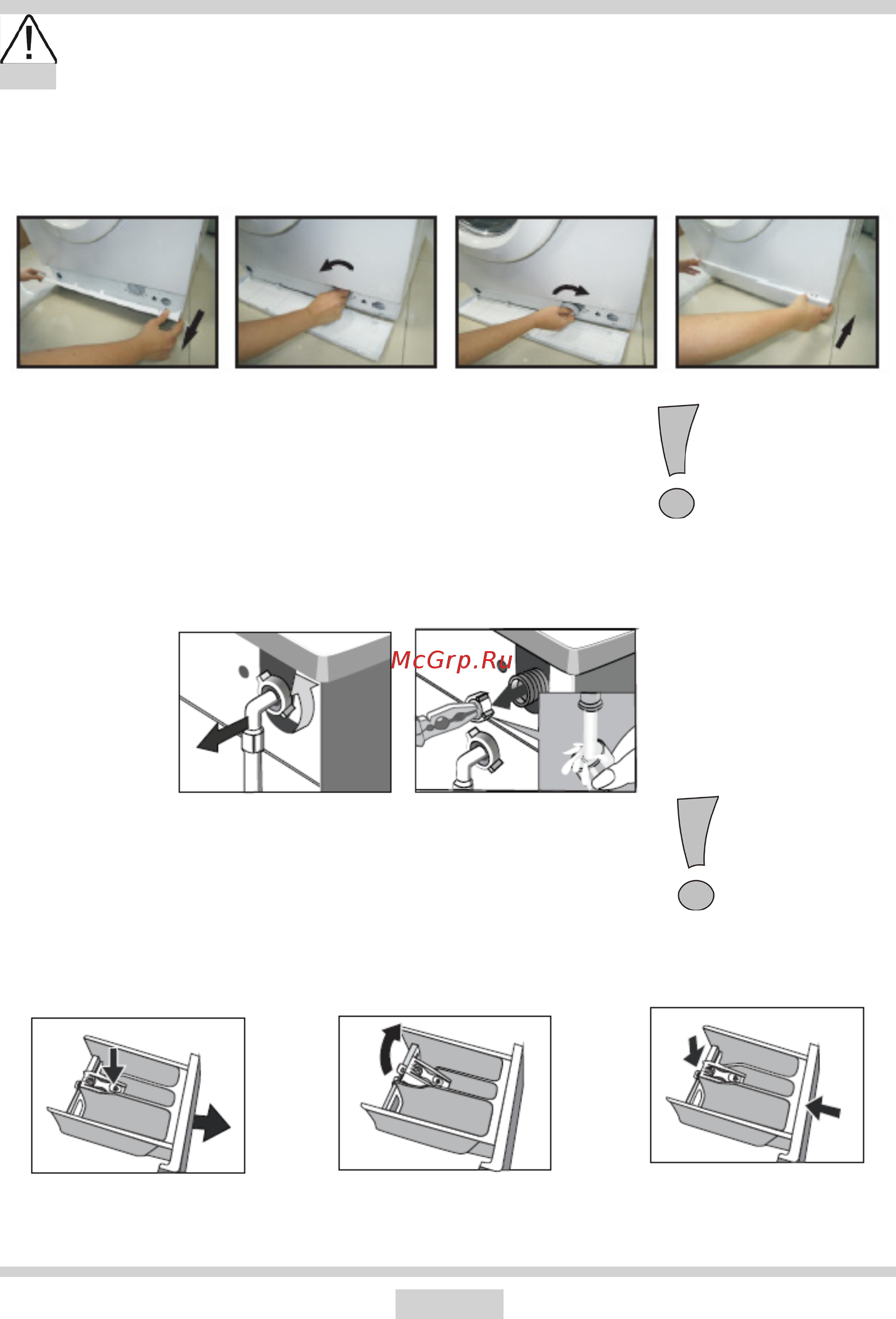 McGrp.Ru