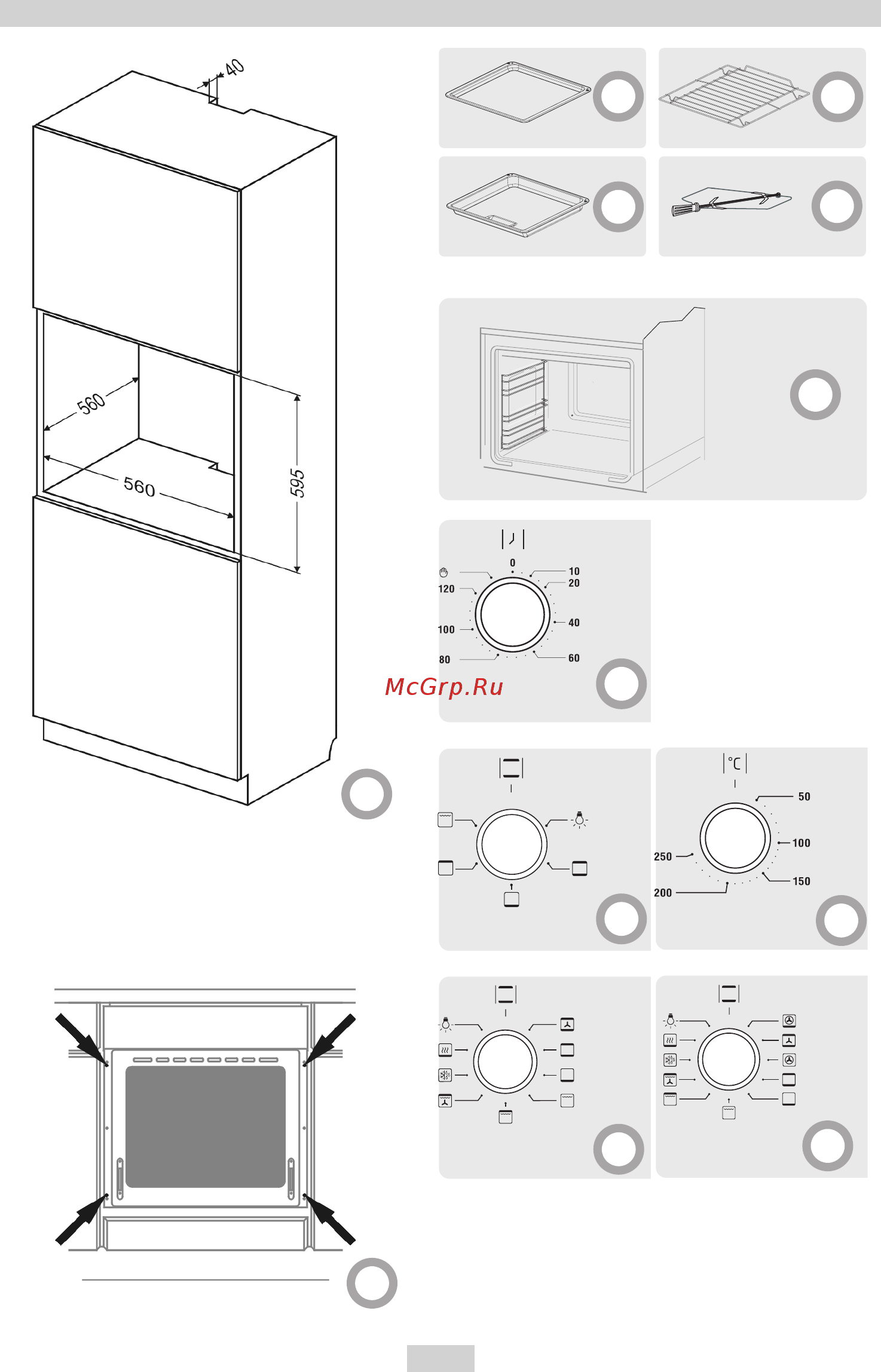 40

560

560

595

0
10
20
40
60
80
100
120

McGrp.Ru

°C
50
100
150
200
250