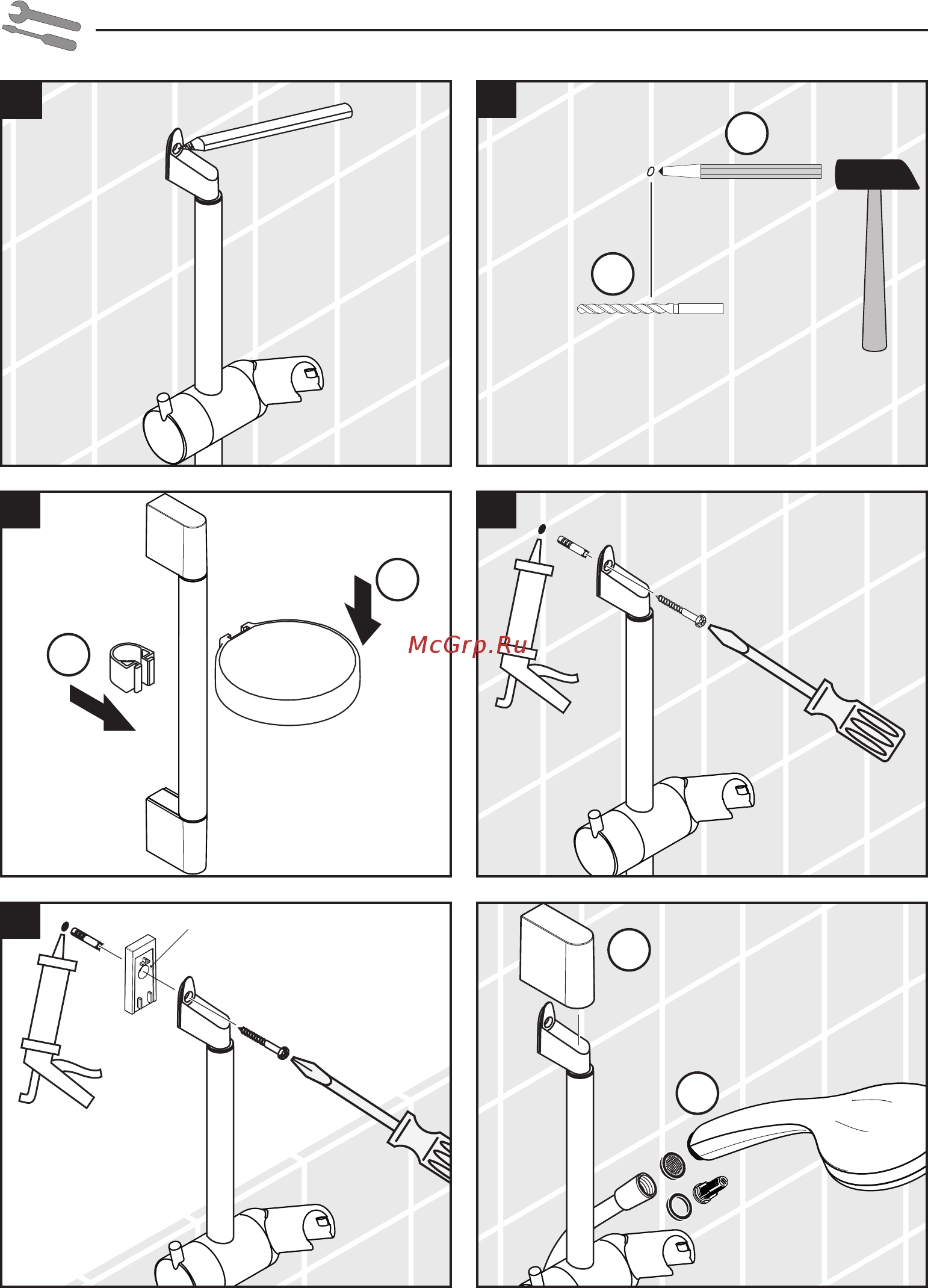 McGrp.Ru