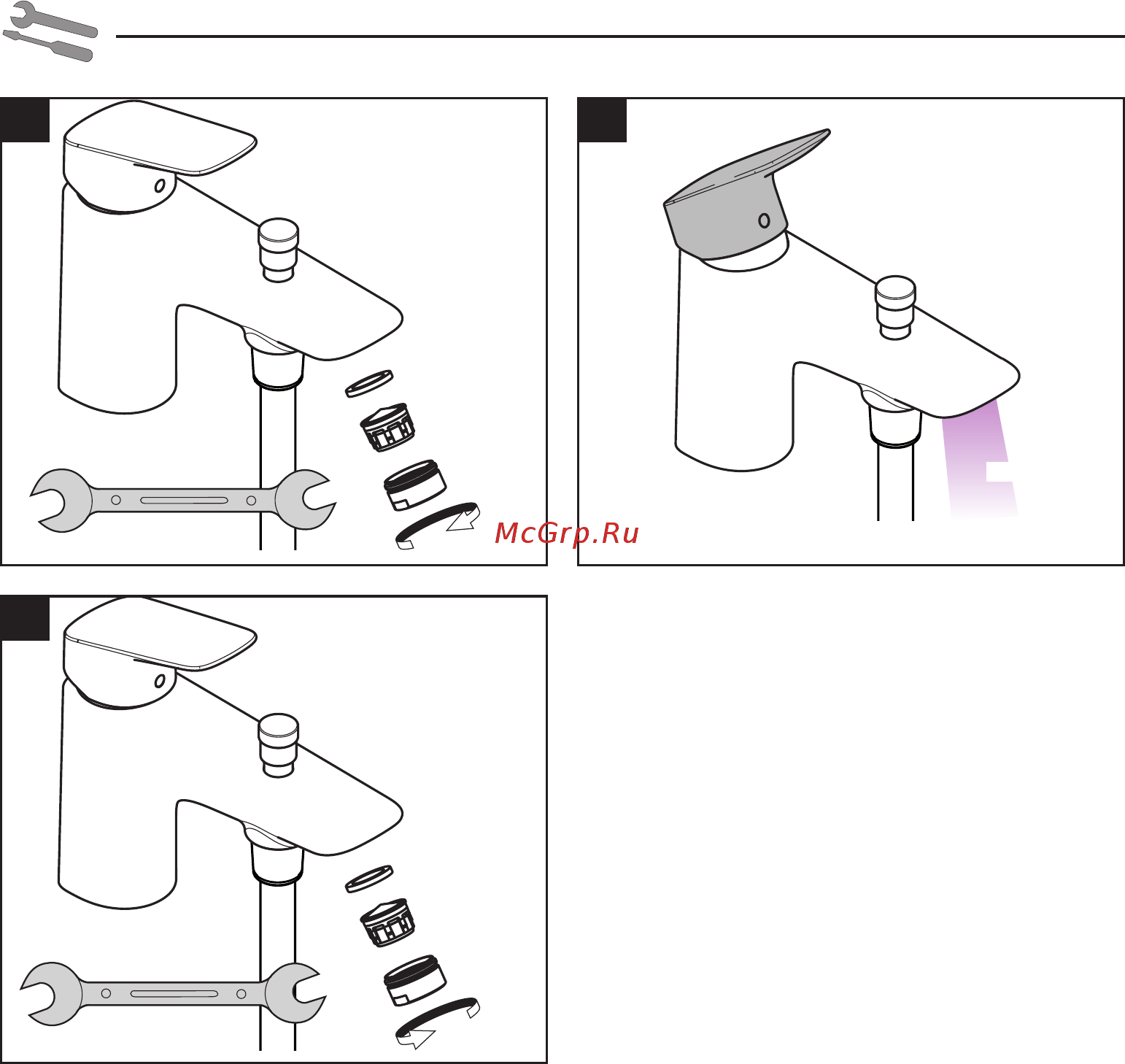 McGrp.Ru