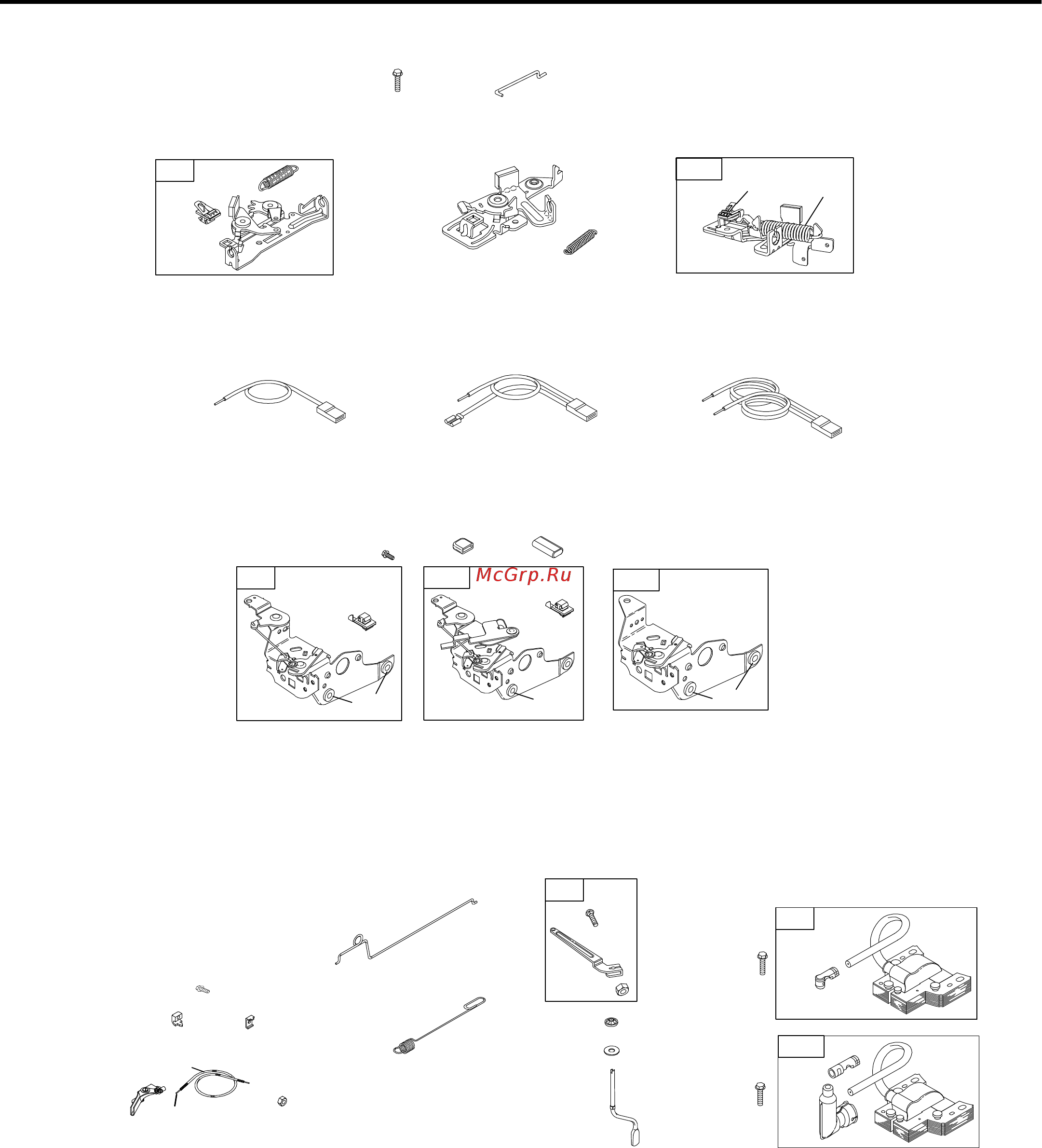 McGrp.Ru