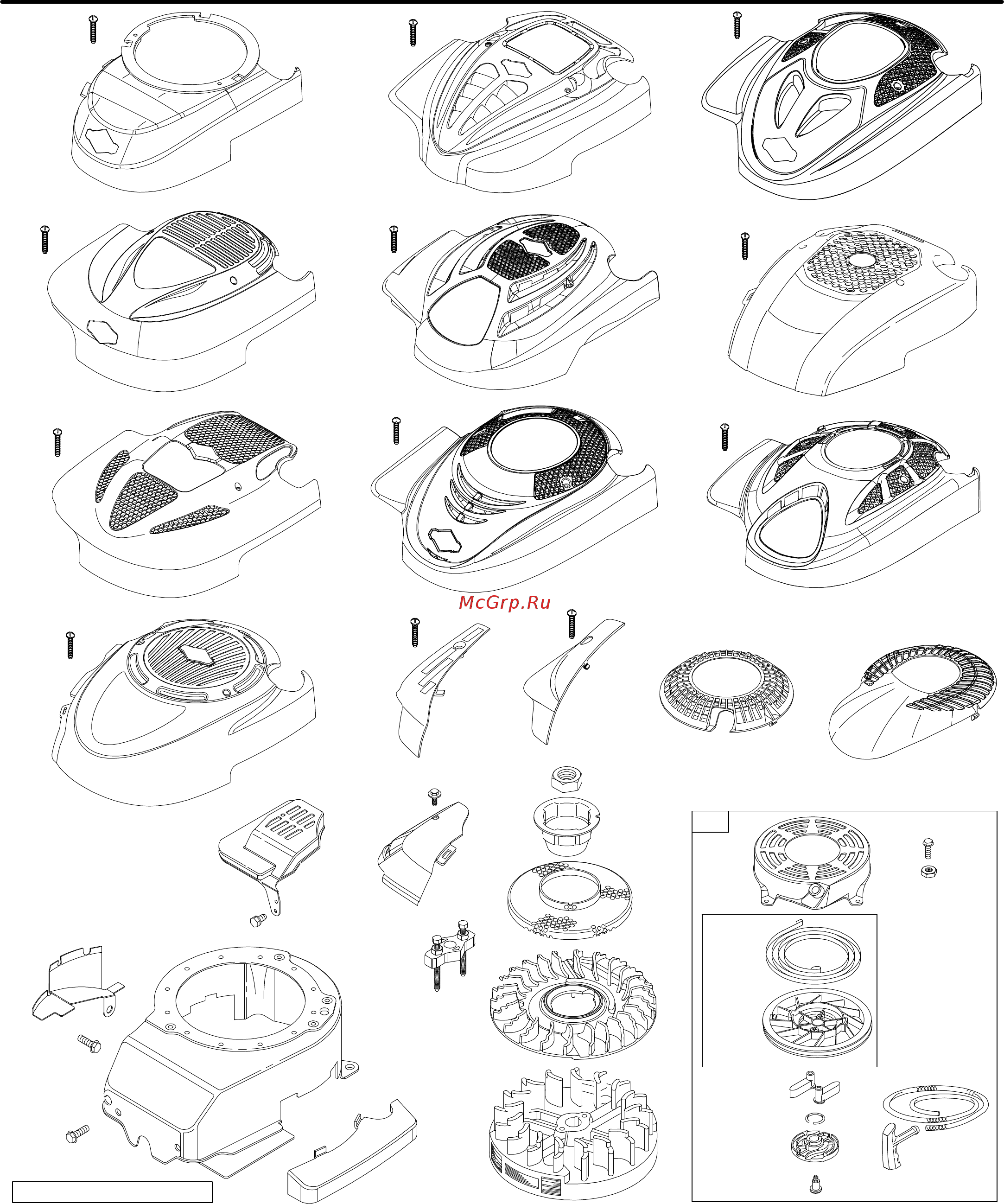 McGrp.Ru