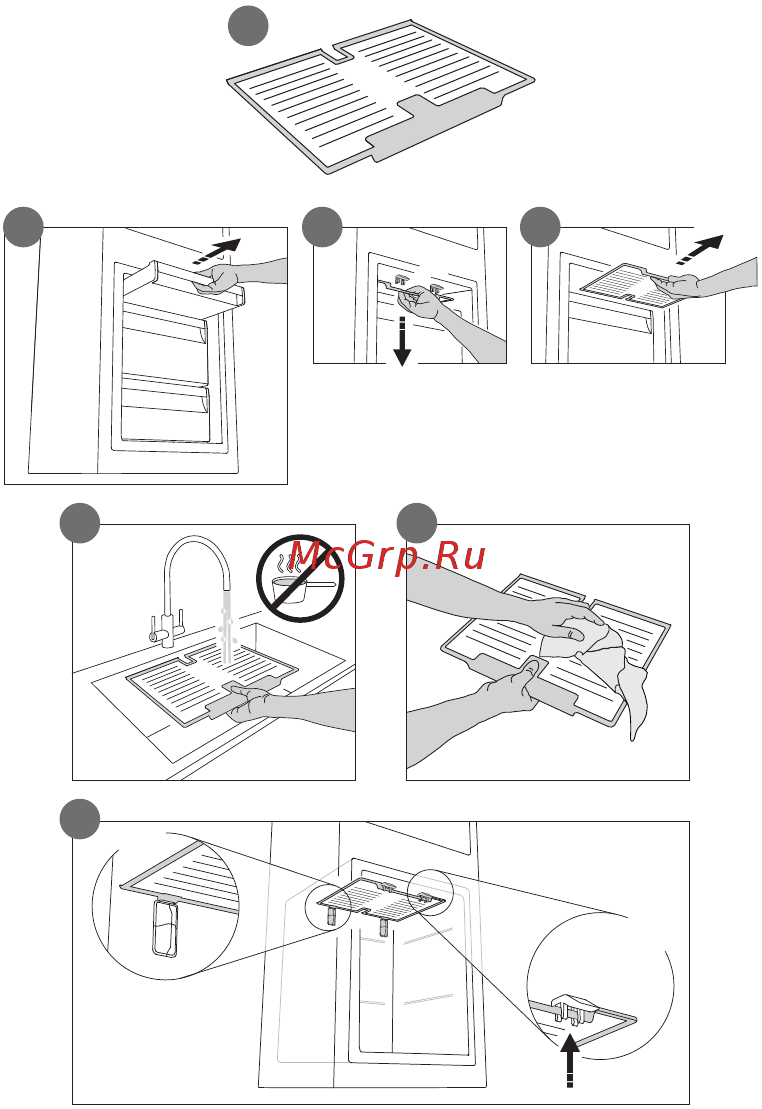 McGrp.Ru