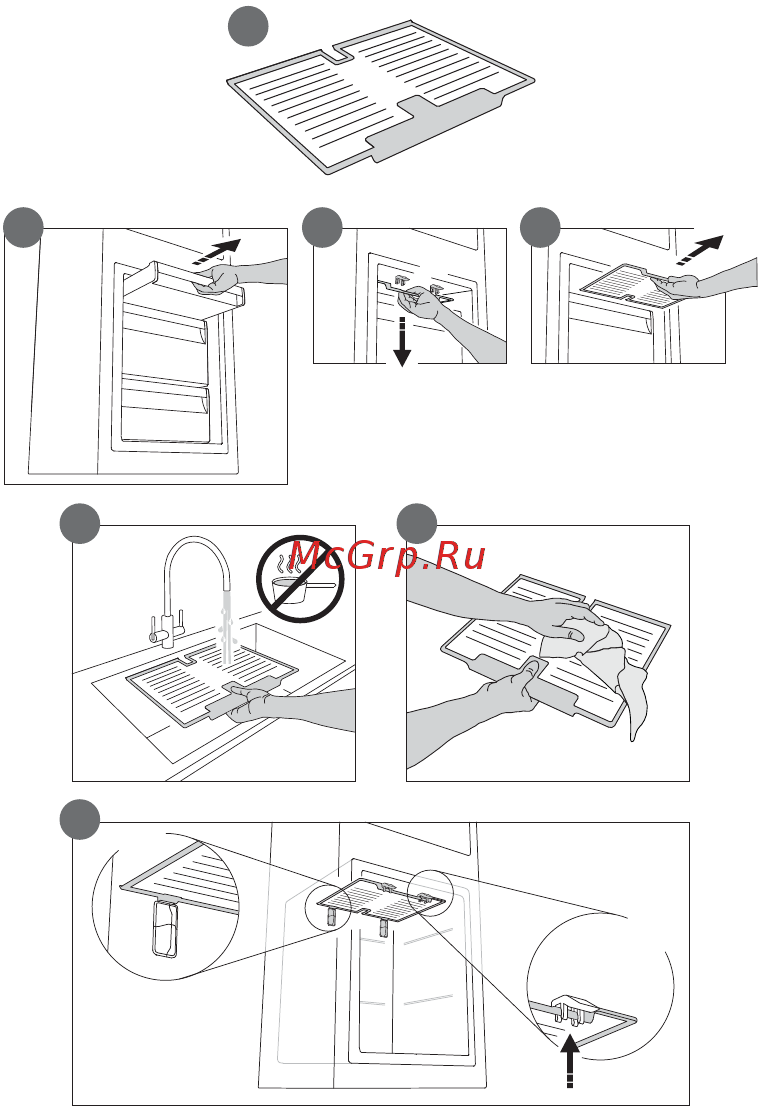 McGrp.Ru