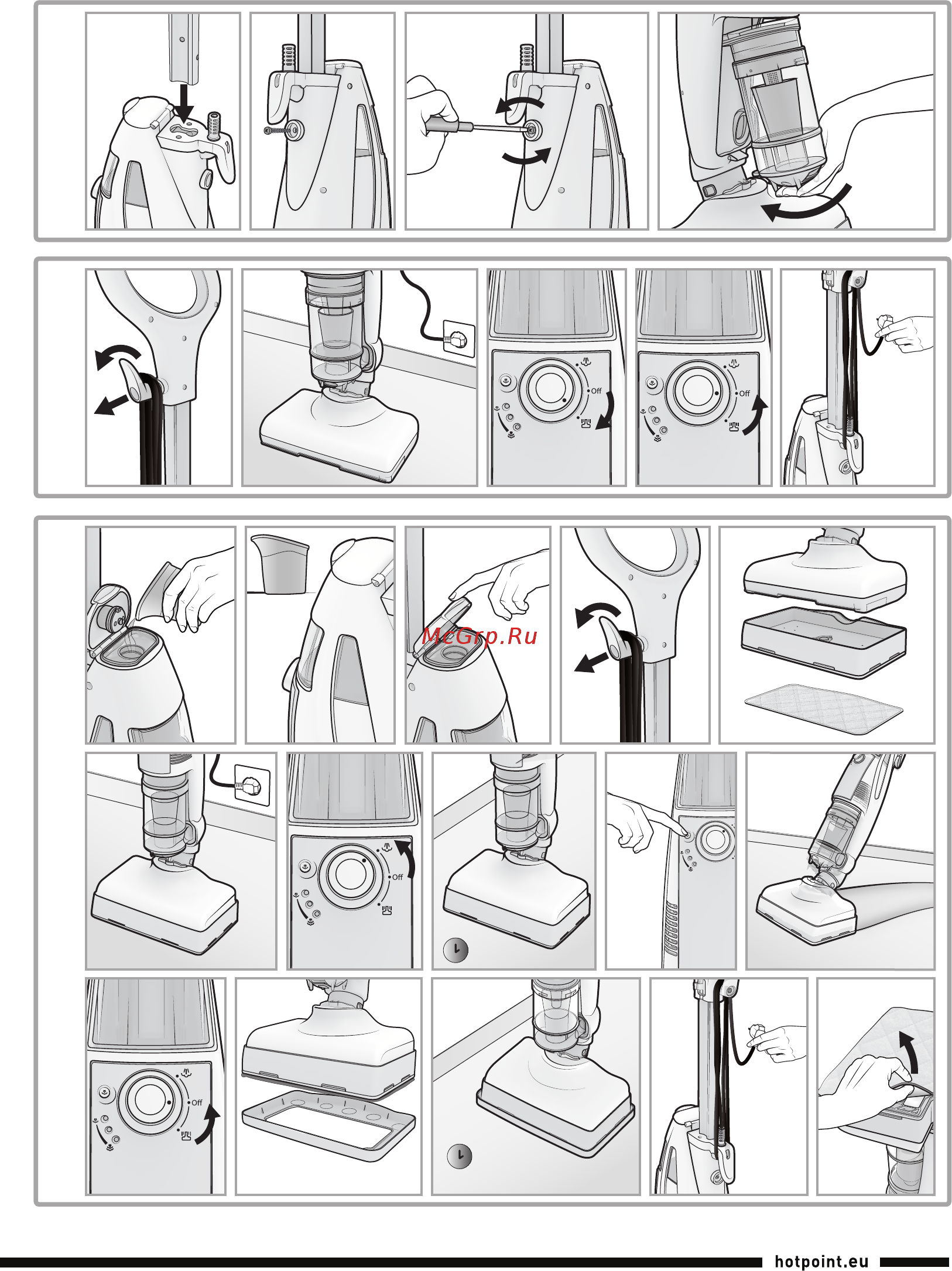 Off

Off

McGrp.Ru

Off

Off

hotpoint.eu