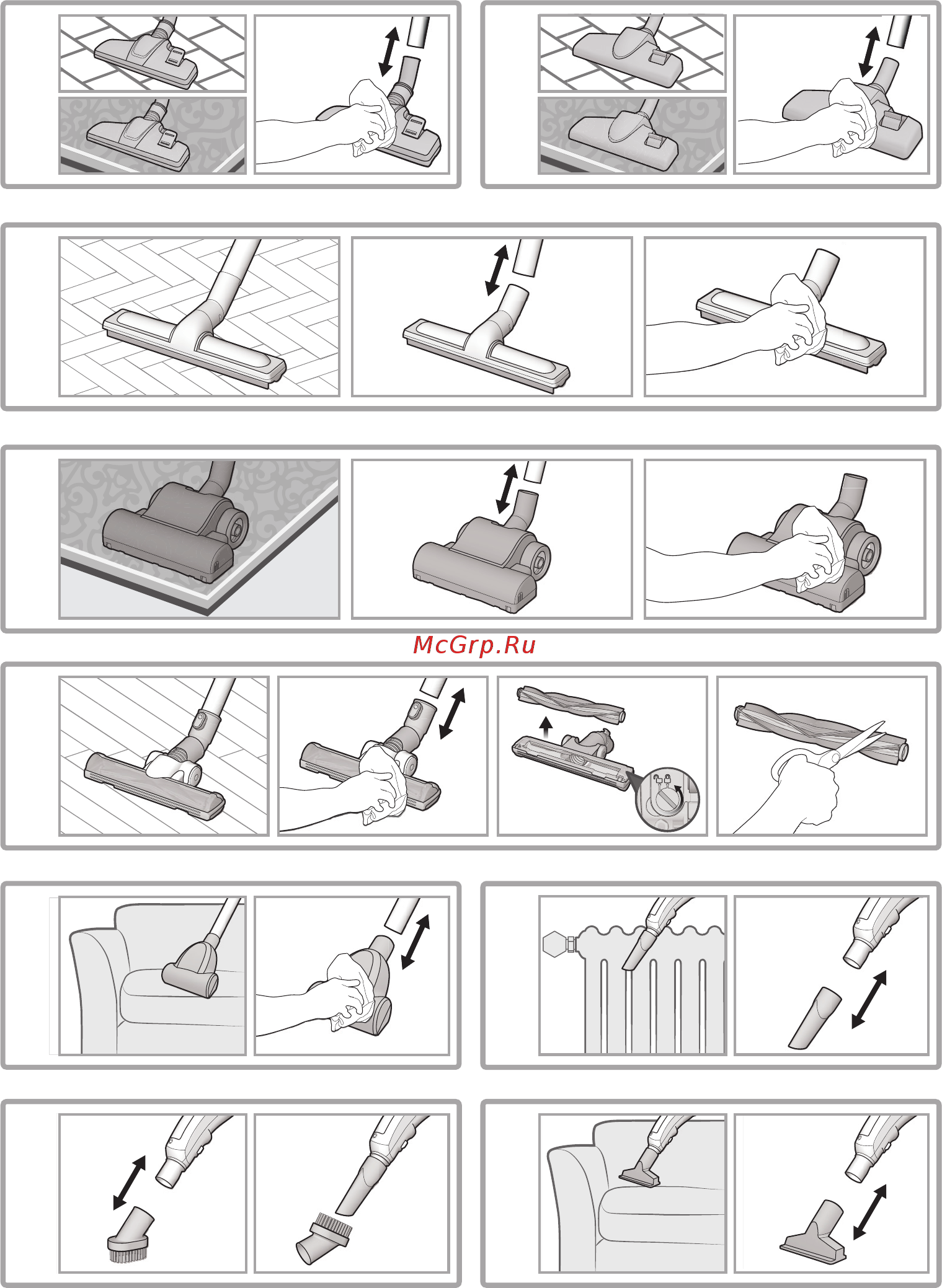 McGrp.Ru