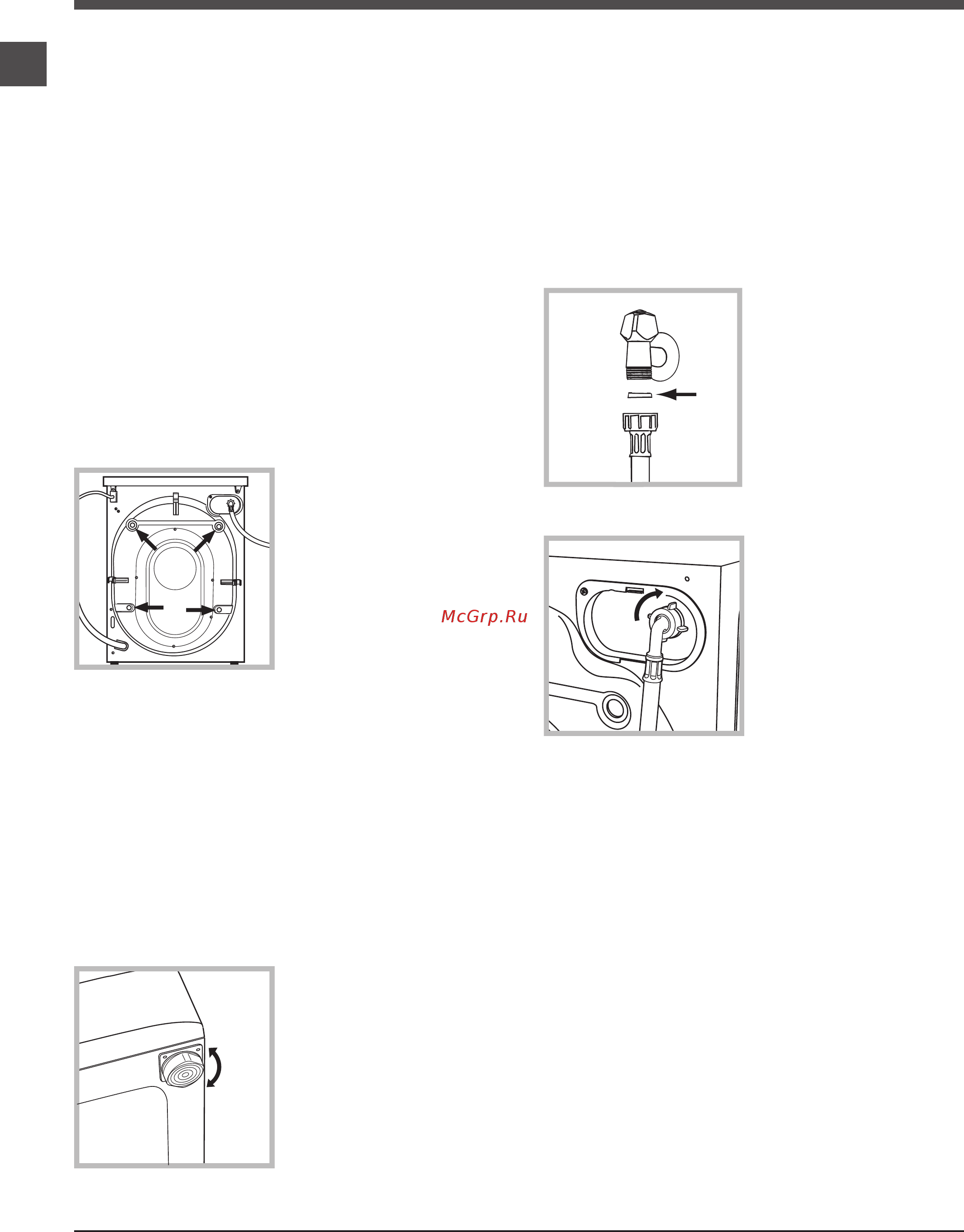 McGrp.Ru