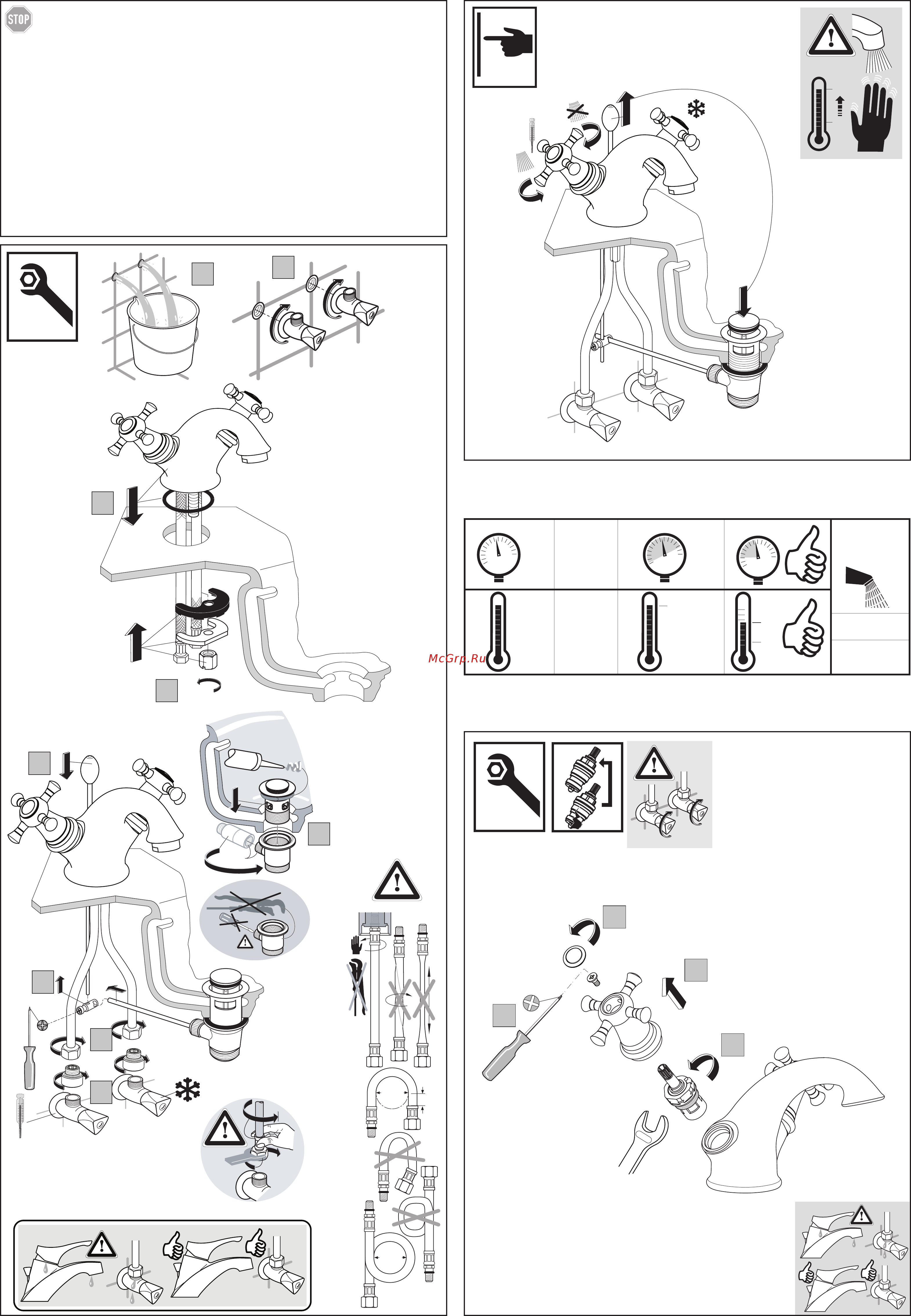 STOP

McGrp.Ru