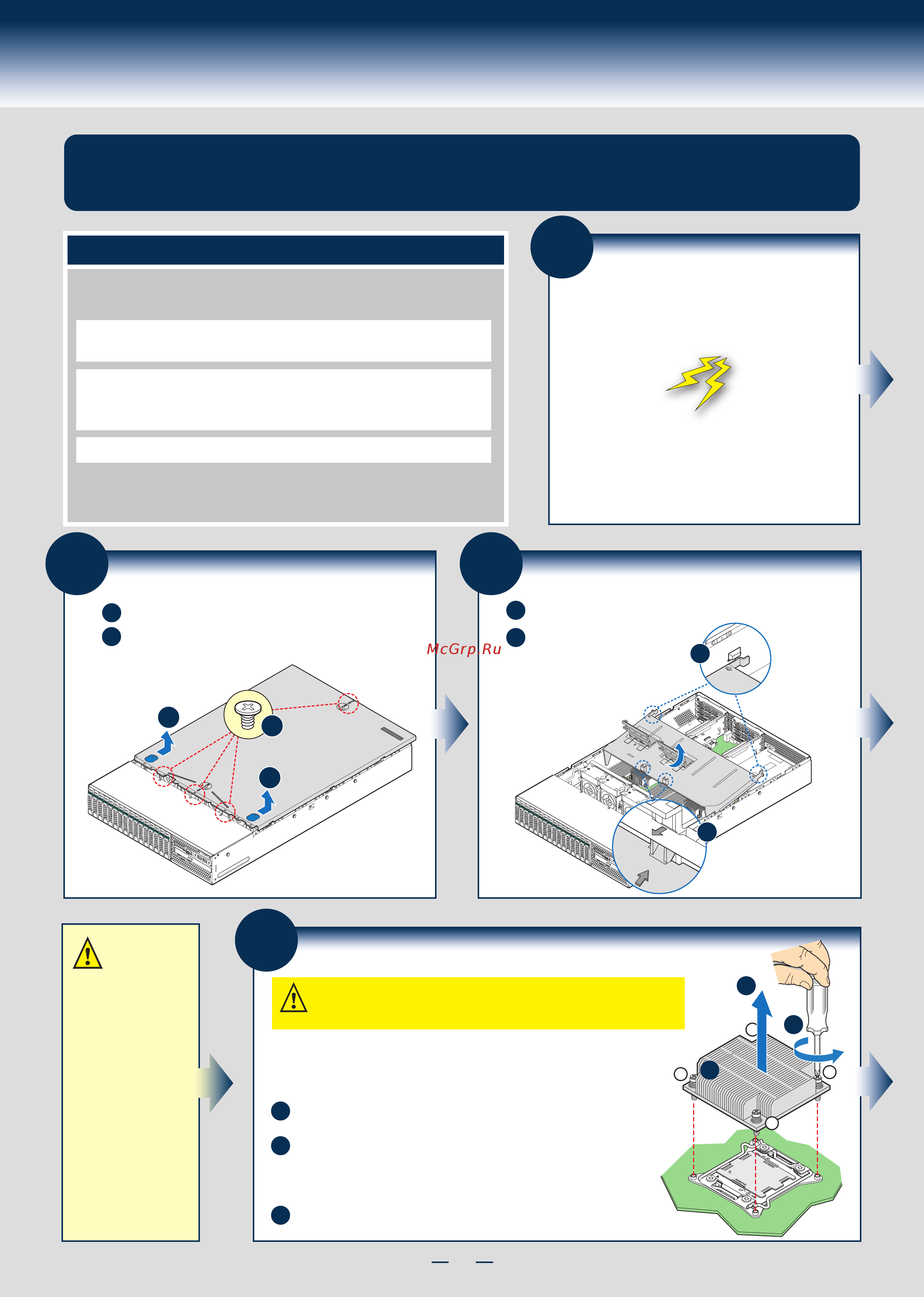 McGrp.Ru