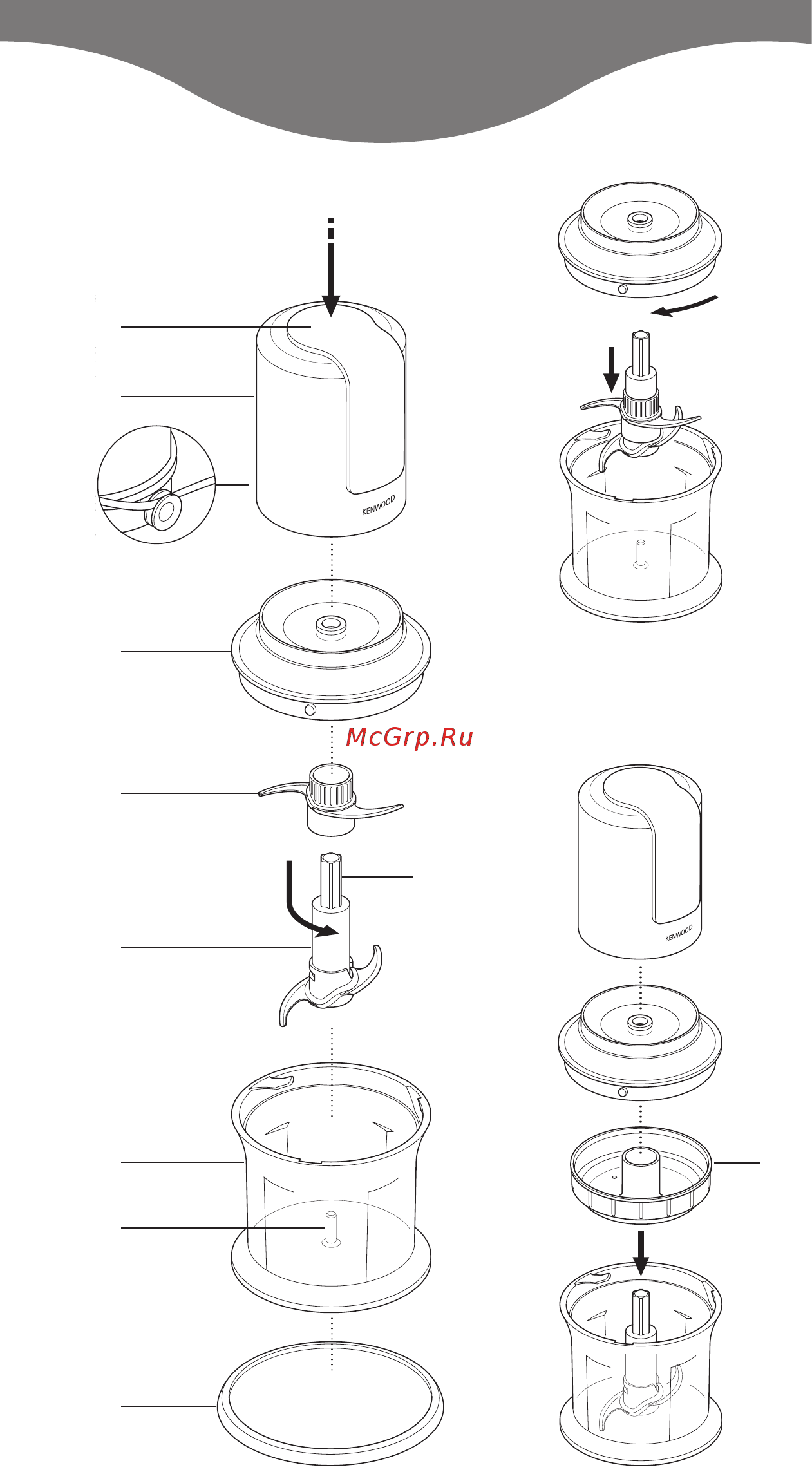 KENWOOD

McGrp.Ru

KENWOOD