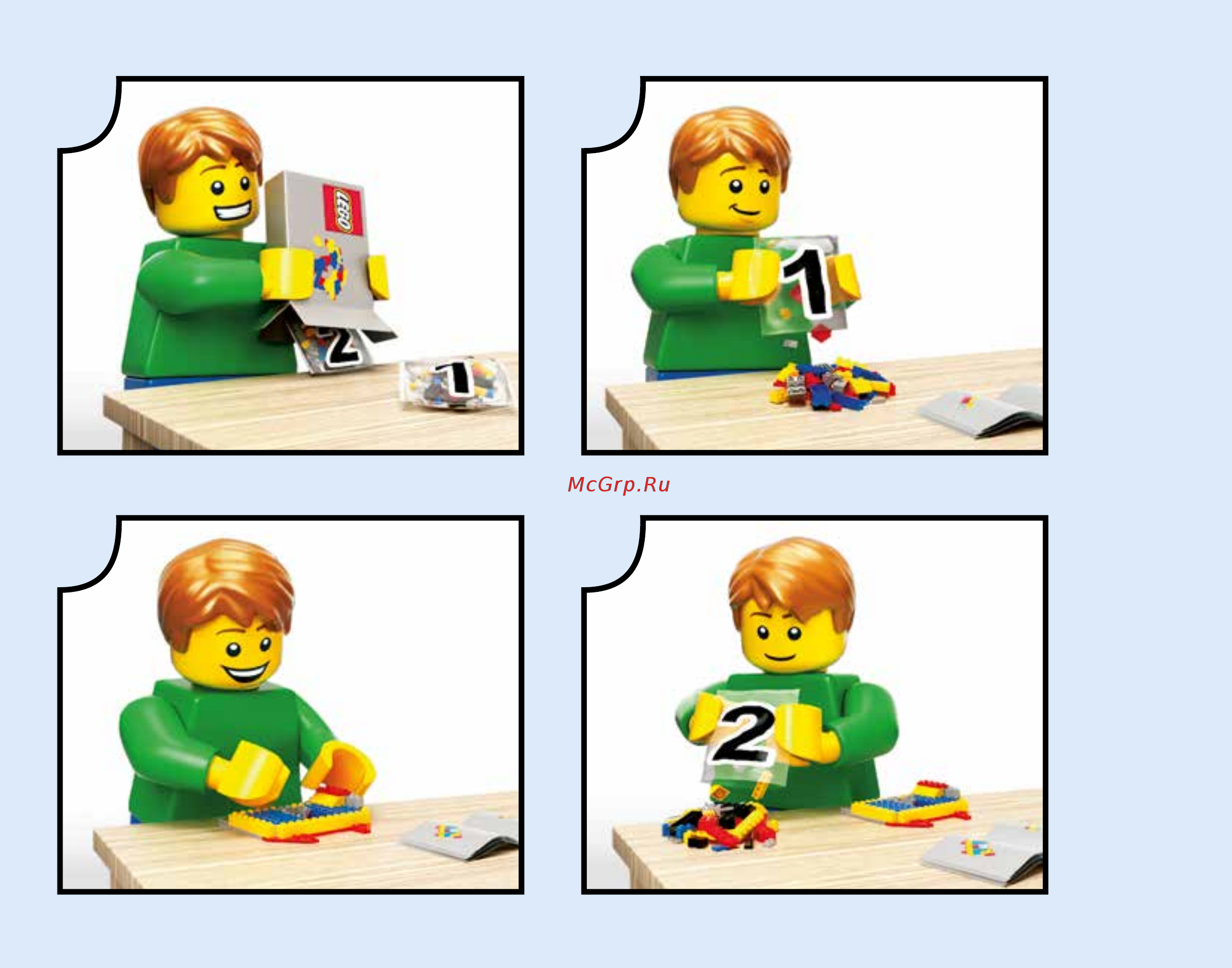 LEGO
2
1
1
McGrp.Ru
2