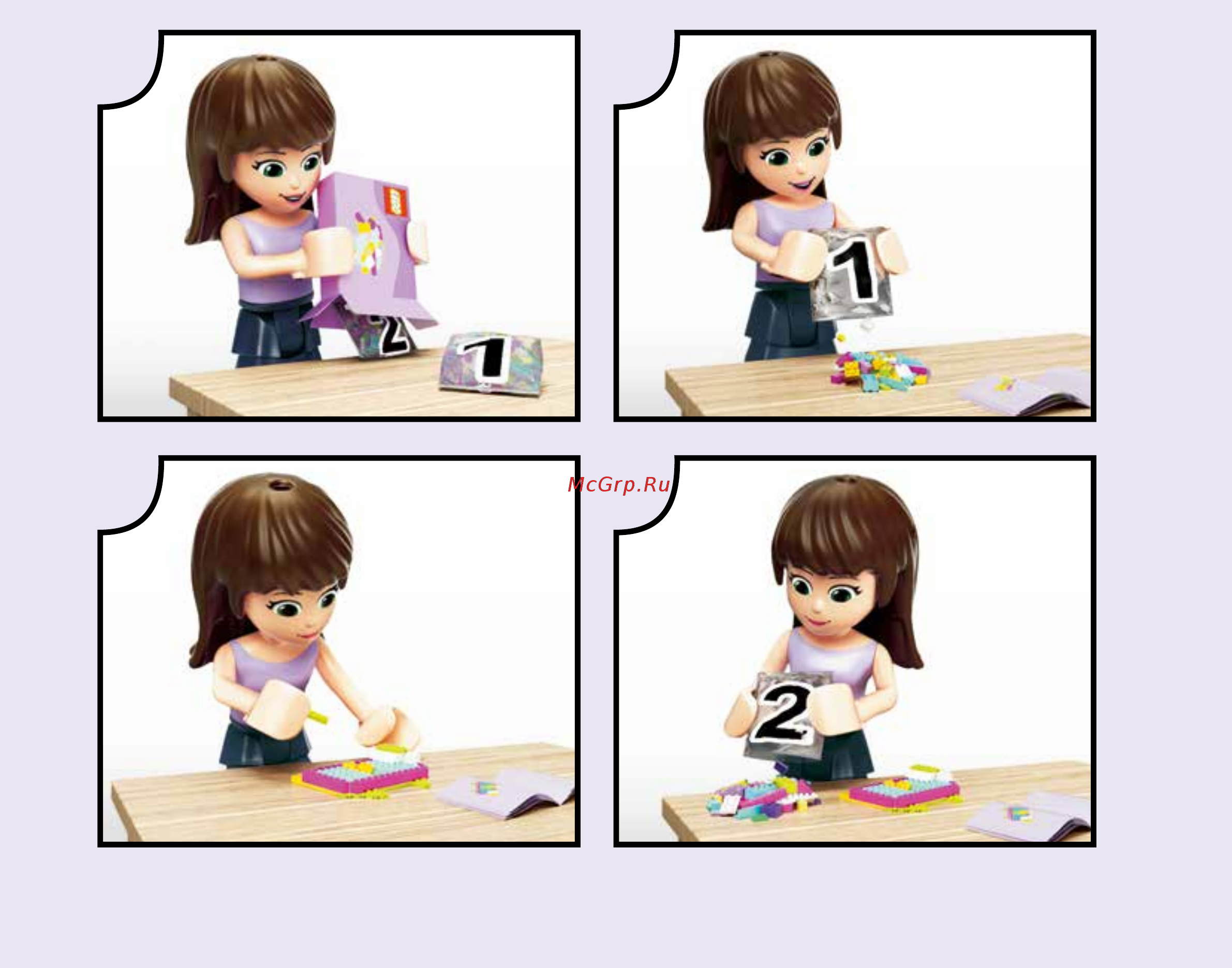 2
1
1
McGrp.Ru
2