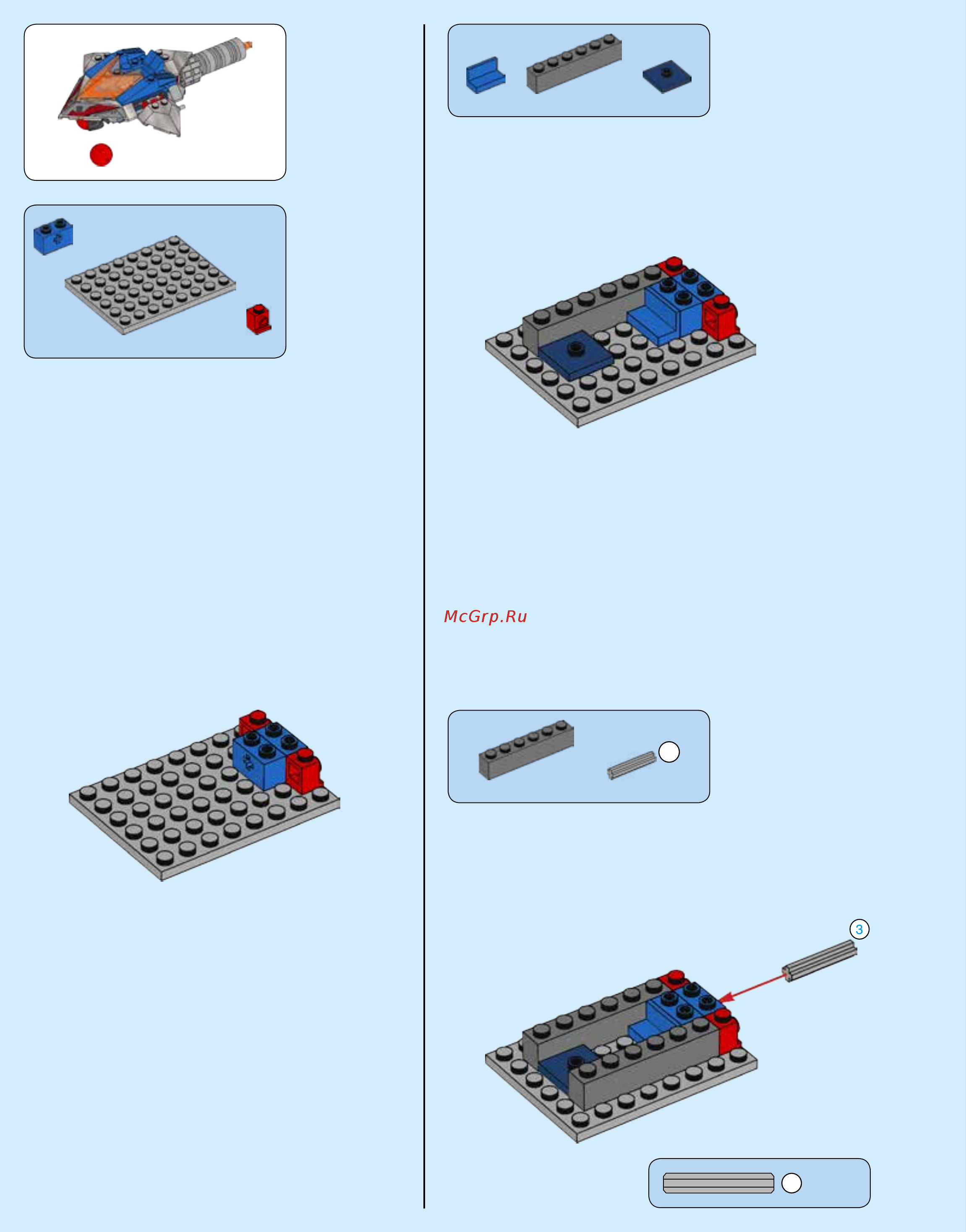 McGrp.Ru

3