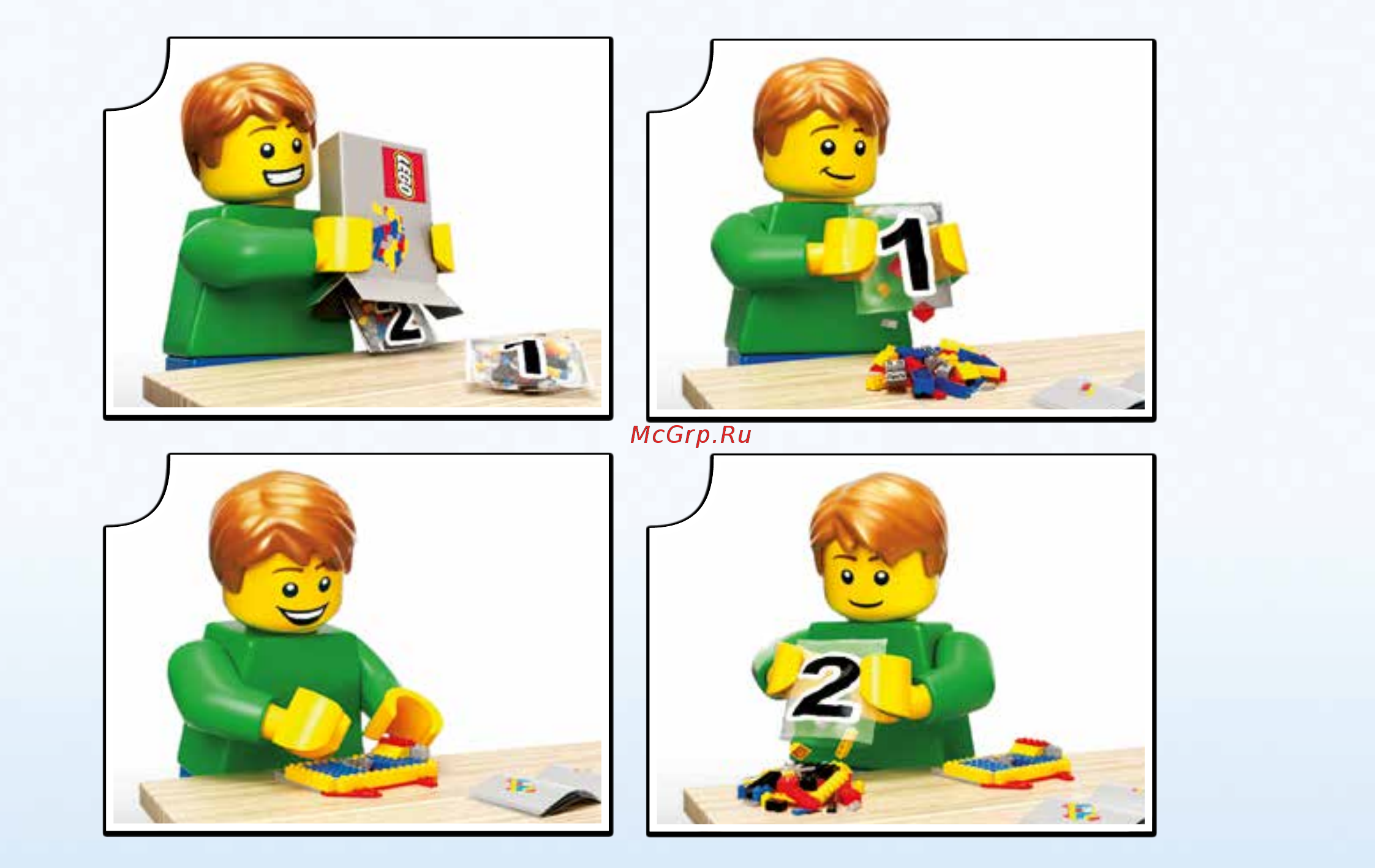 LEGO

2

1

1

McGrp.Ru

2