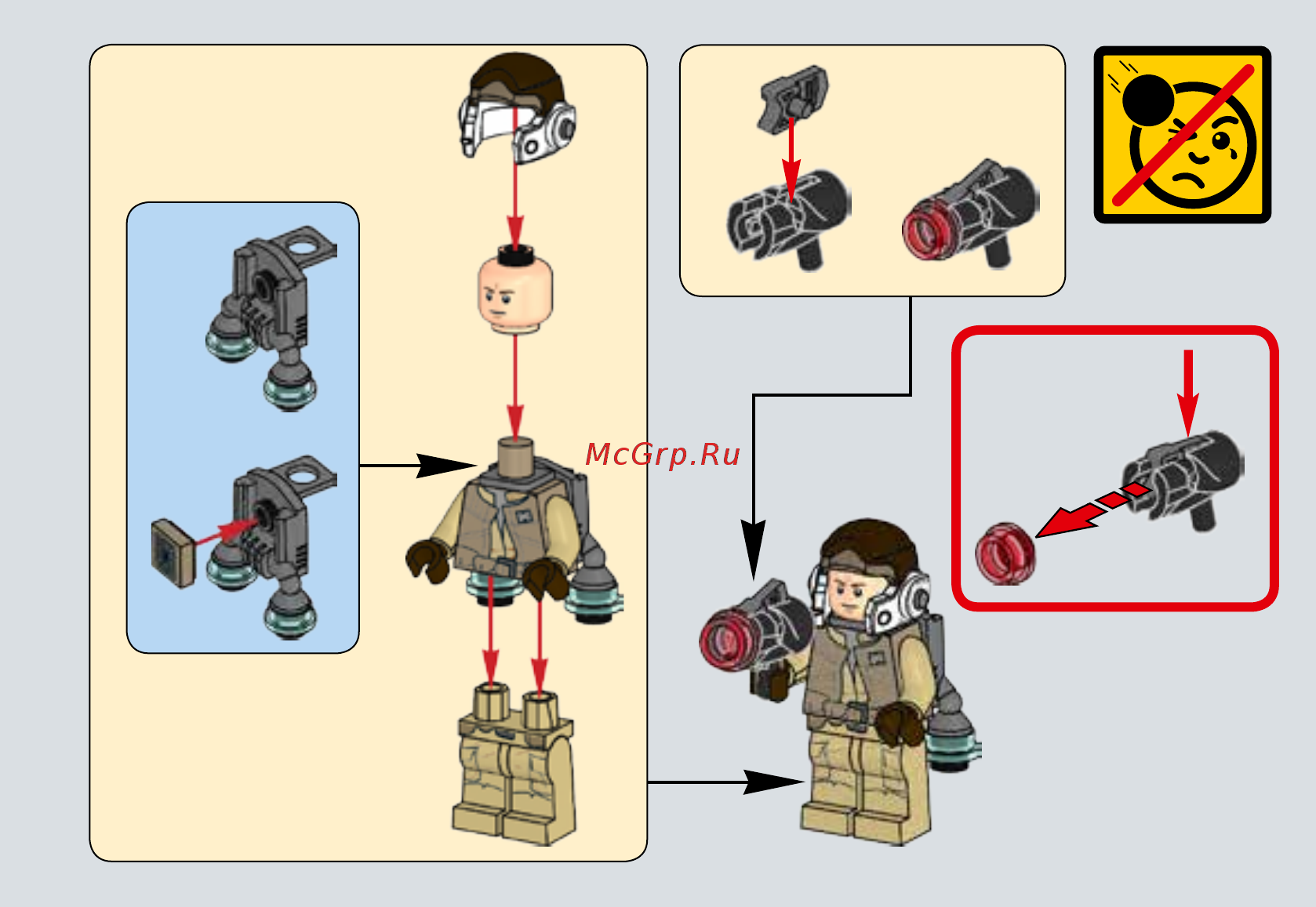 McGrp.Ru