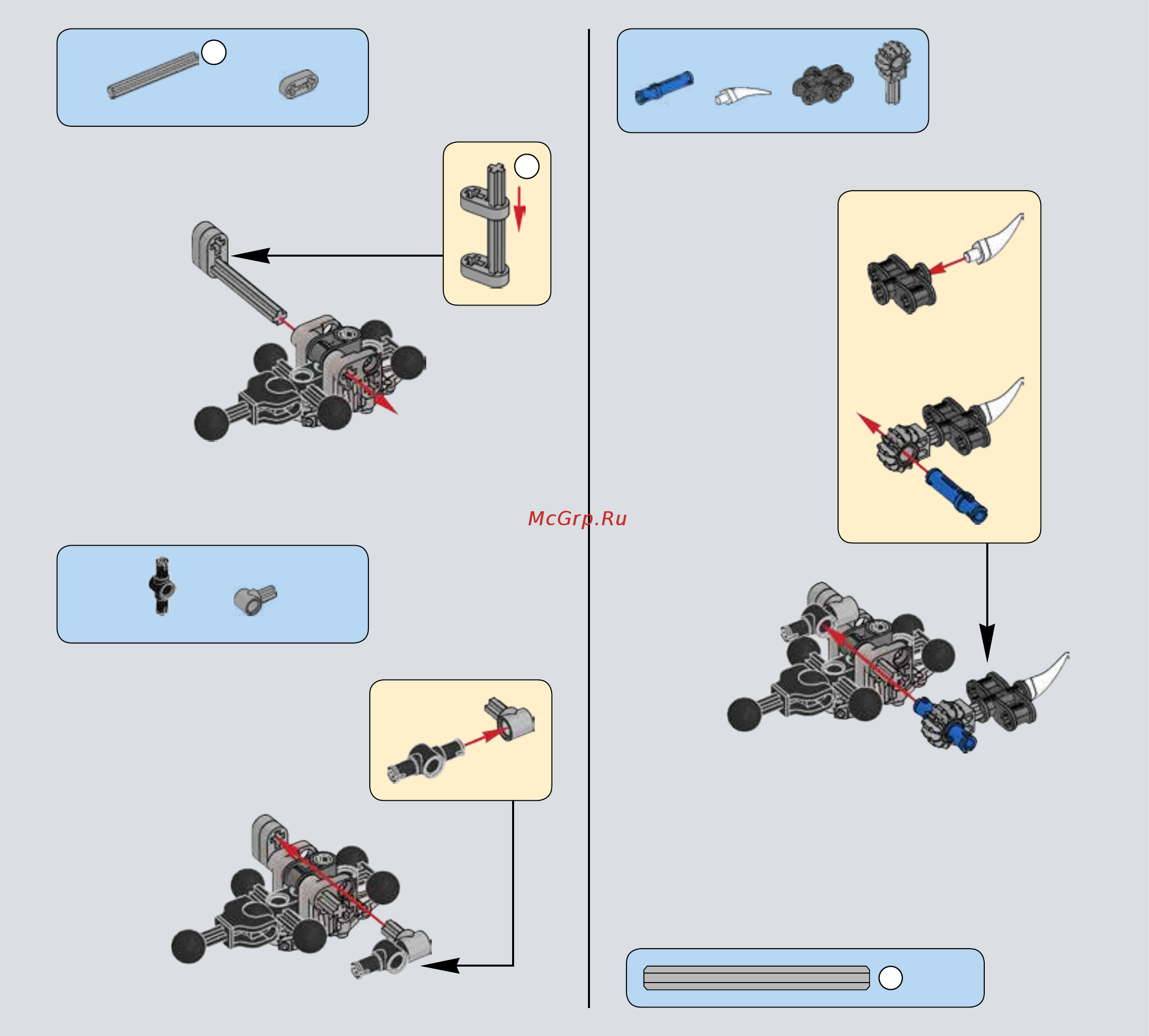 McGrp.Ru