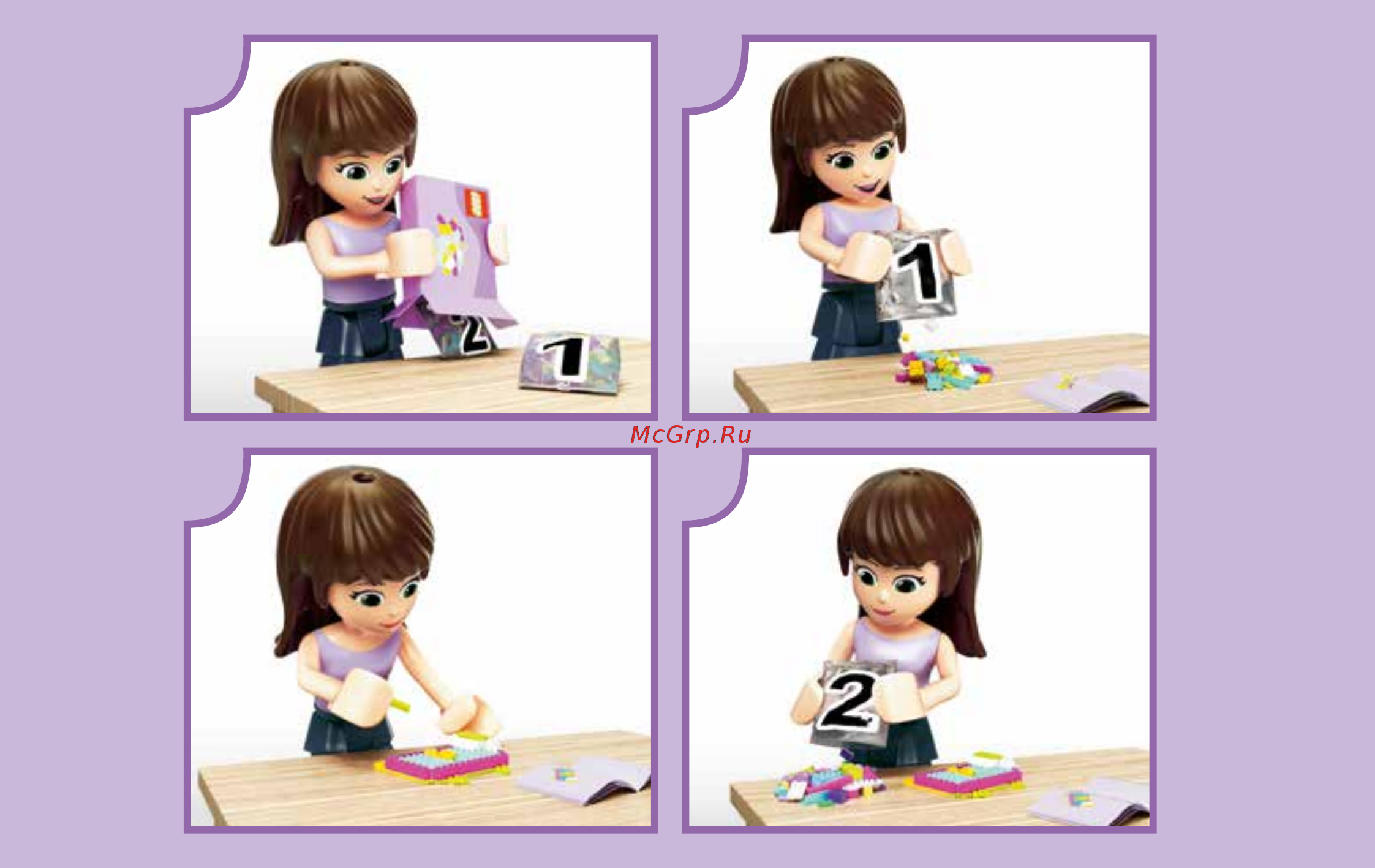 2
1
1
McGrp.Ru
2