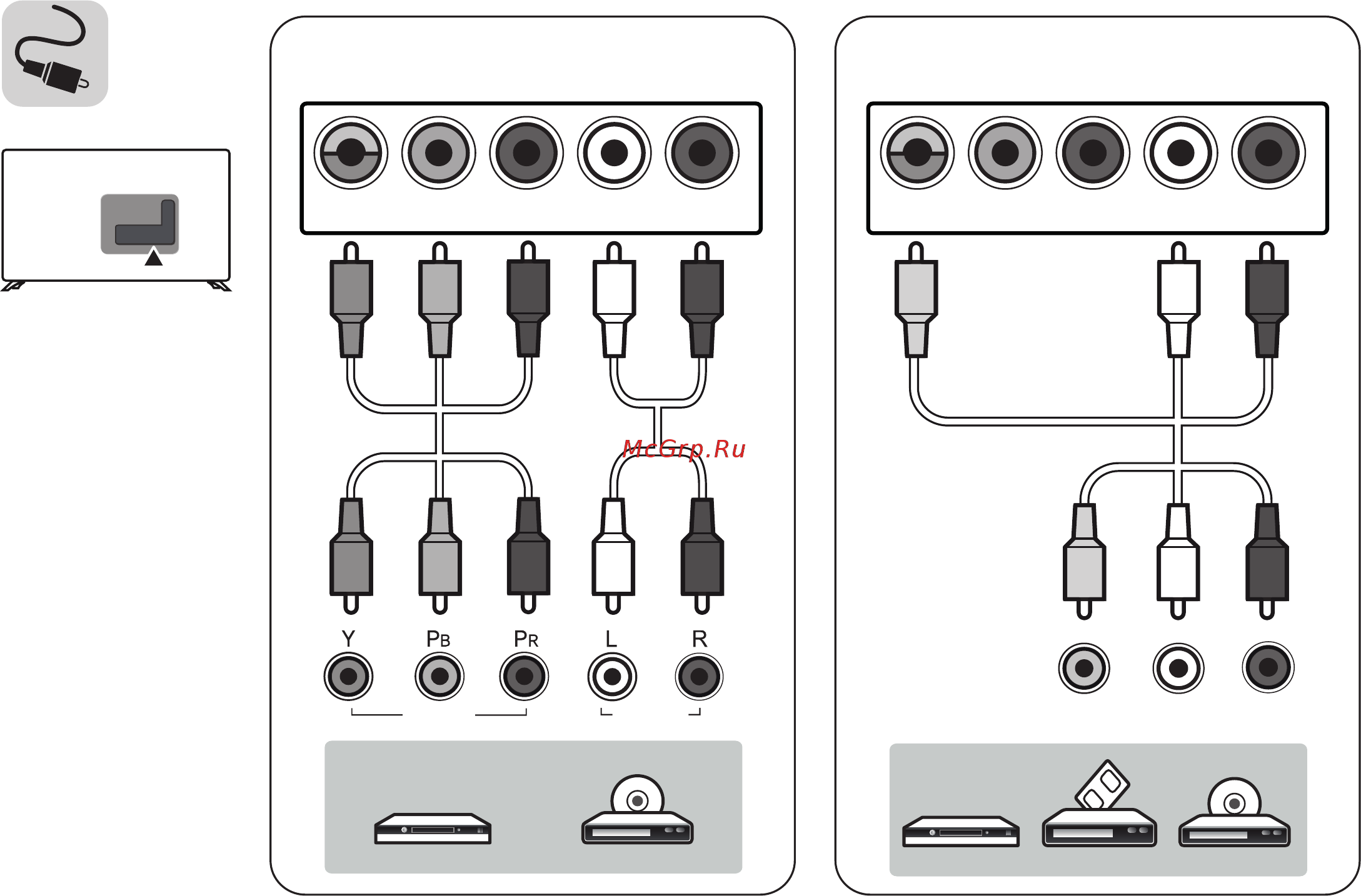 McGrp.Ru

Y
PB
PR
L
R