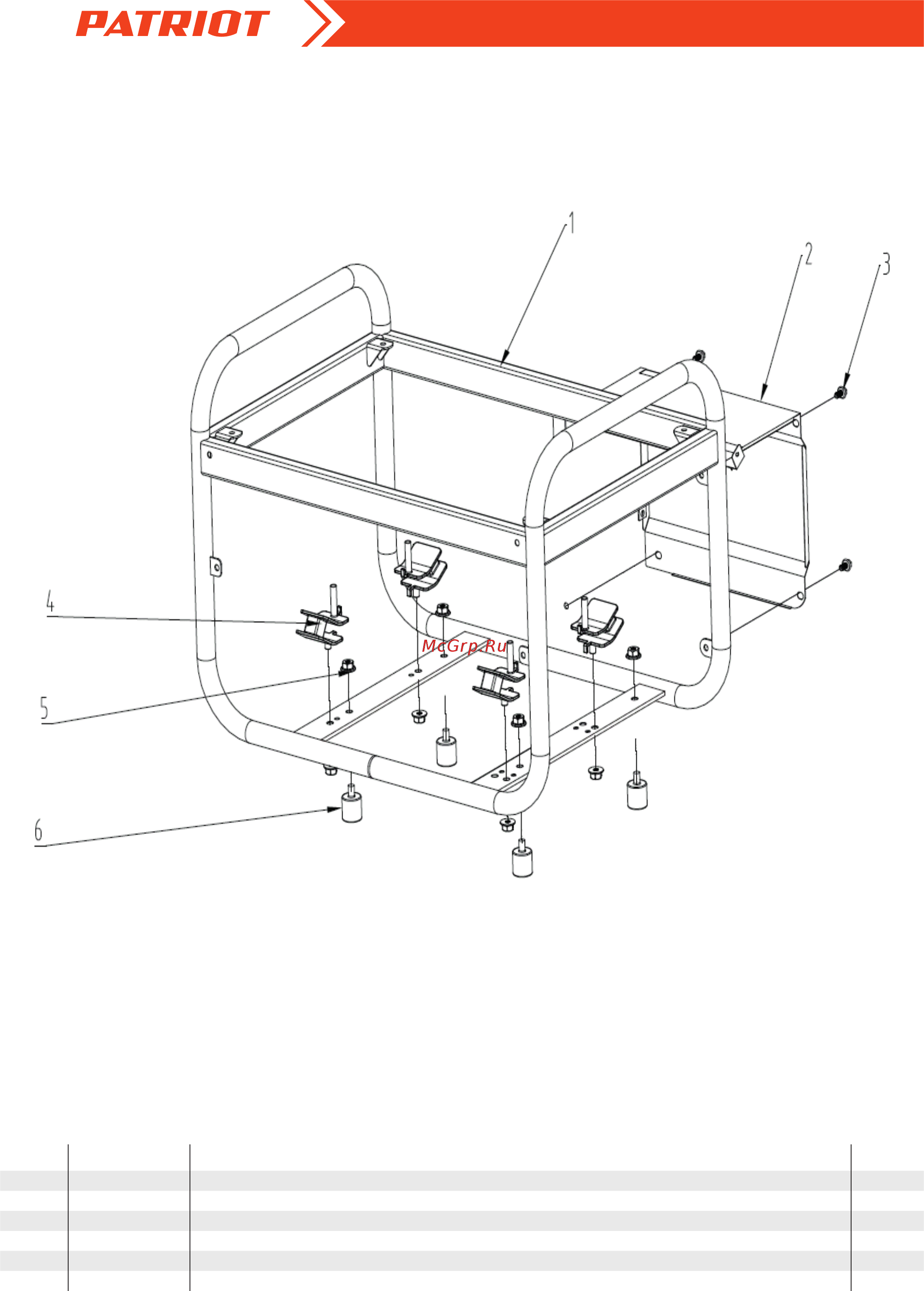 PATRIOT

1
2
3
4
5
6

McGrp.Ru