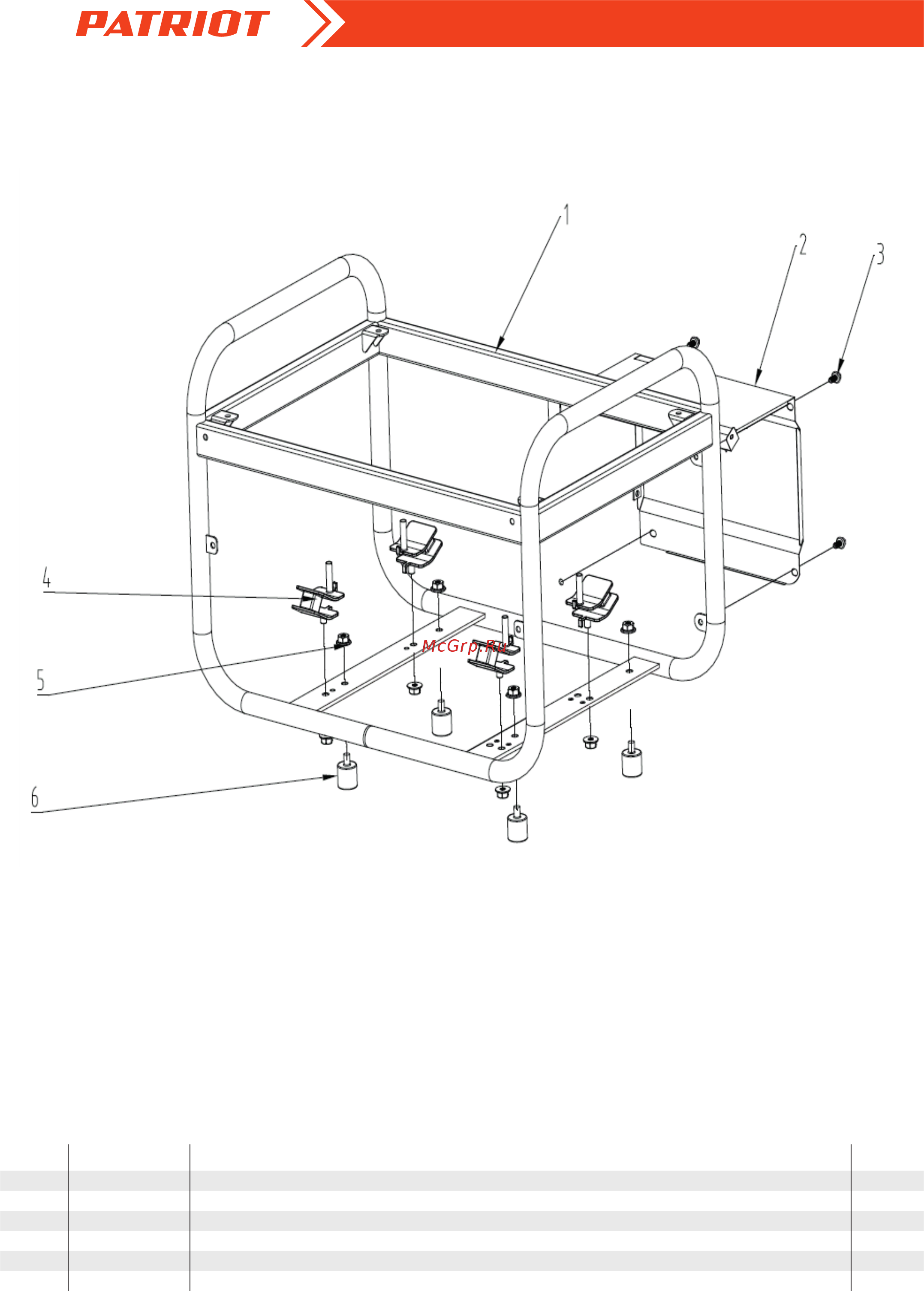 PATRIOT

1
2
3
4
5
6
McGrp.Ru