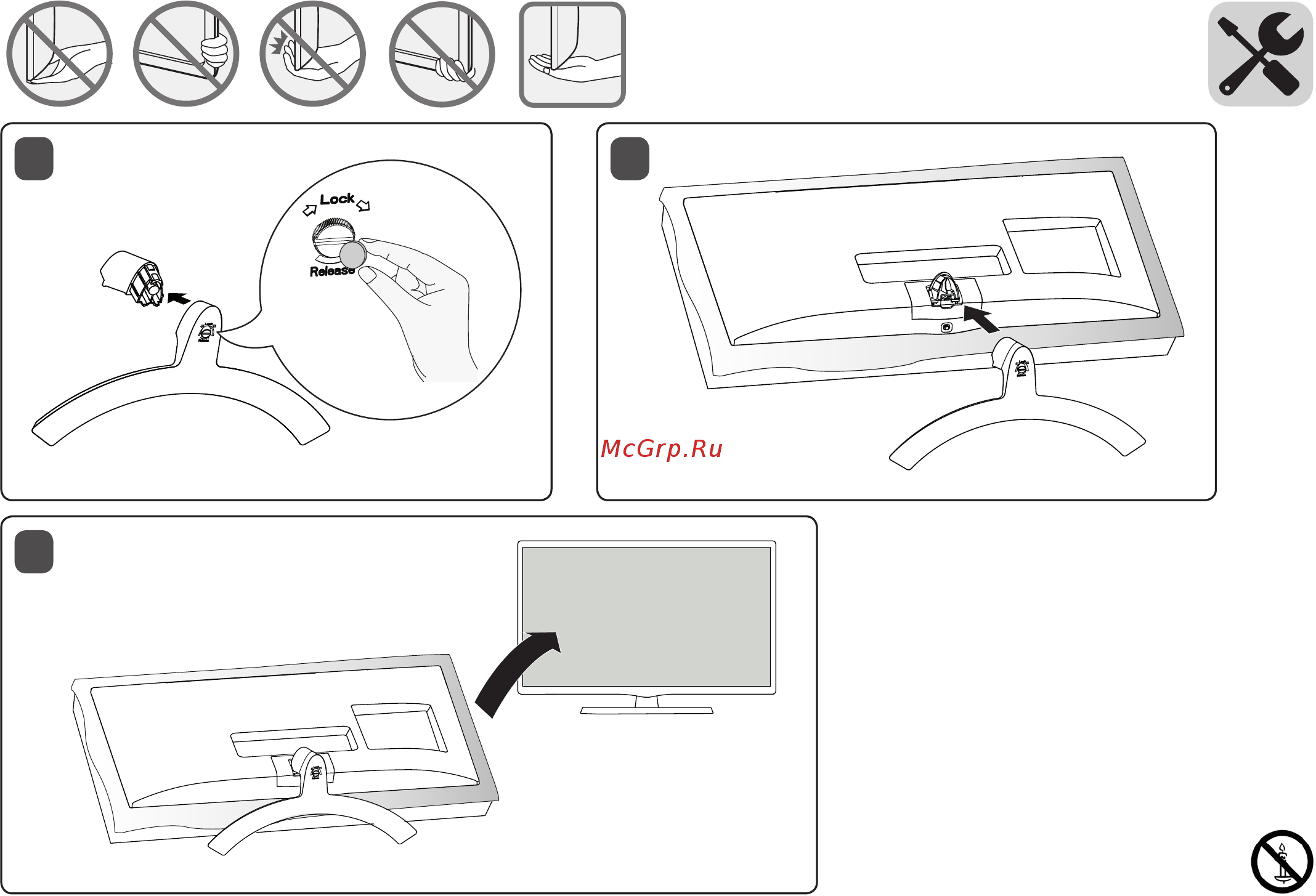 Lock
Release
McGrp.Ru