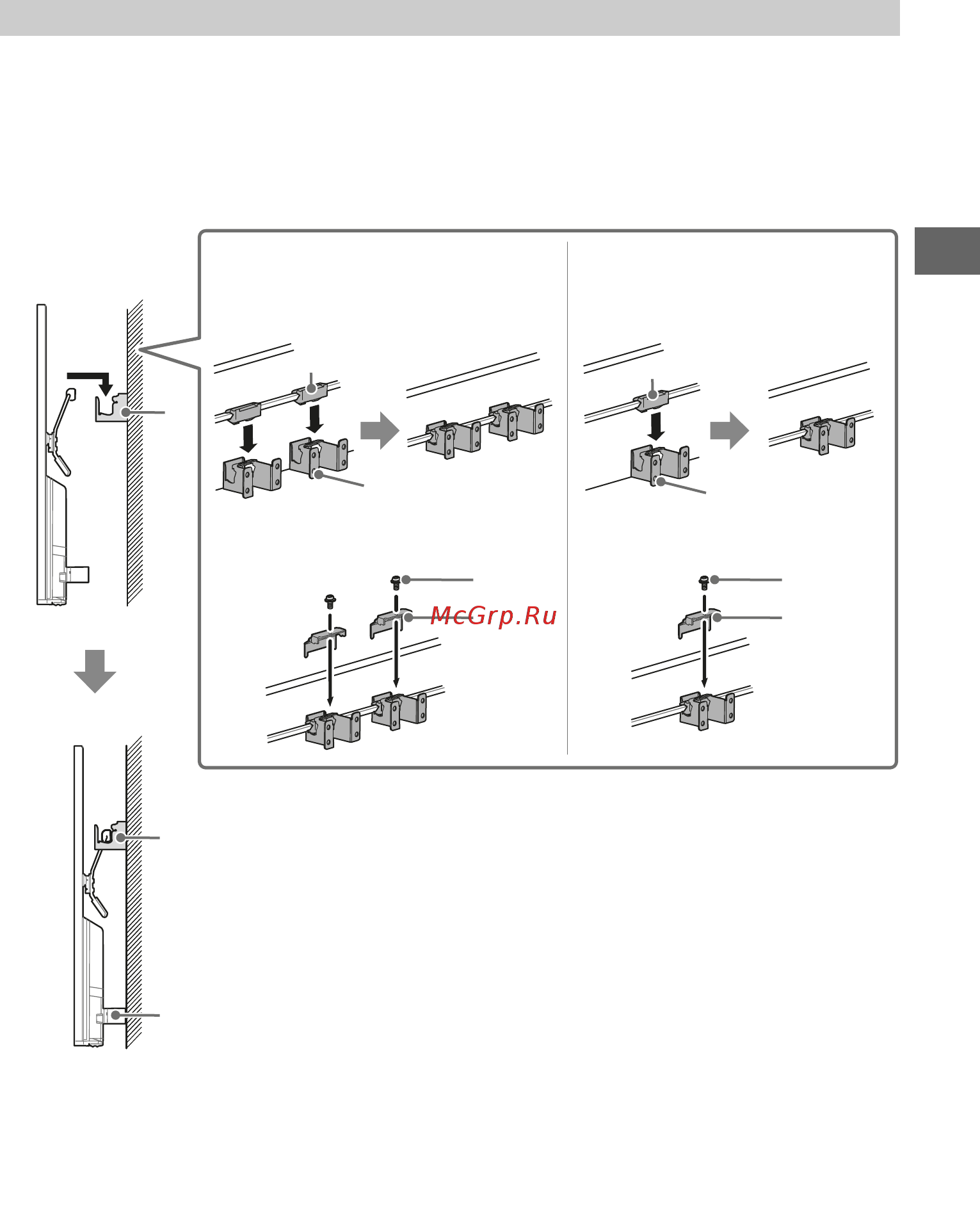 McGrp.Ru