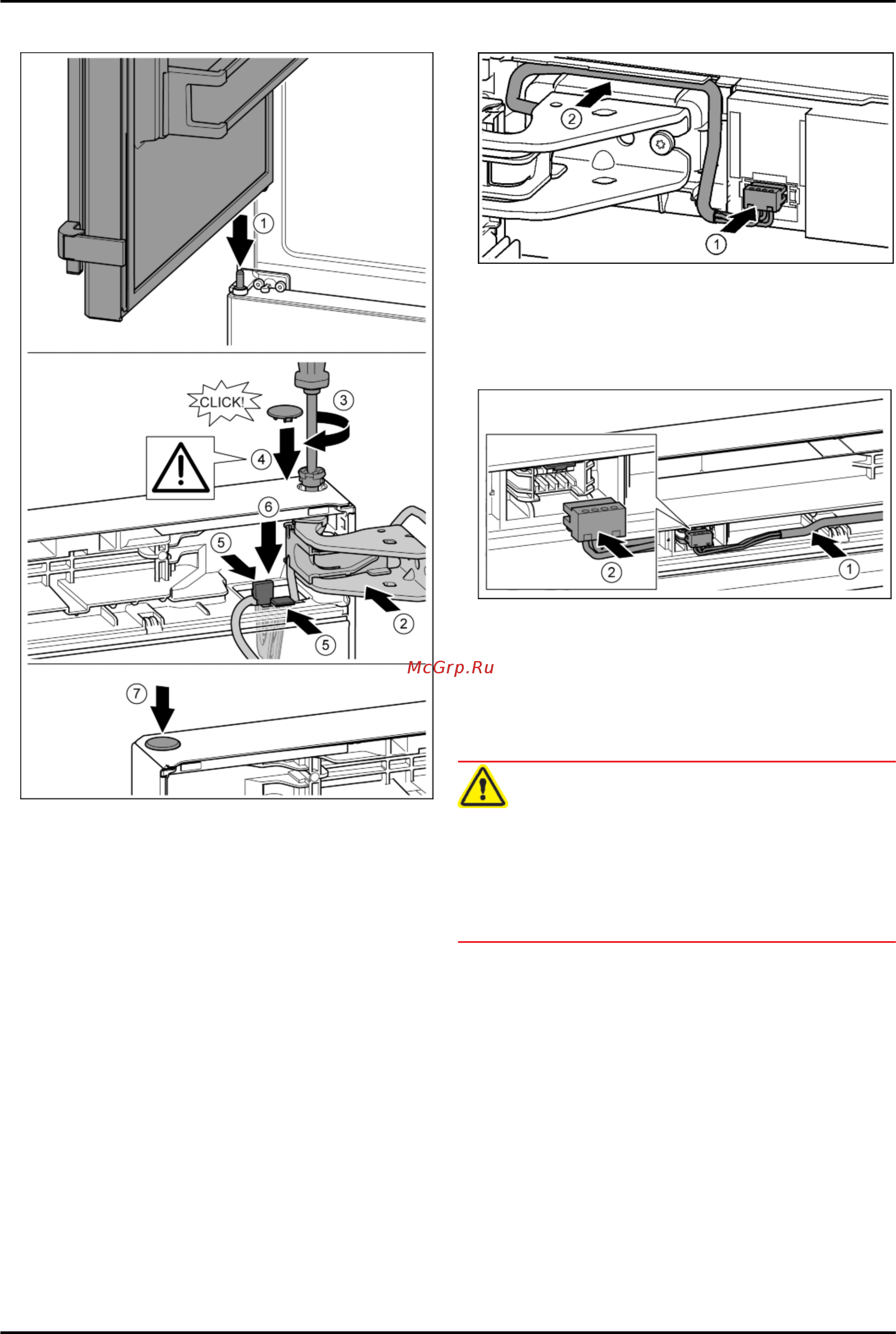 1

CLICK!

3

4

6

5

2

5

7

2

1

2

1

McGrp.Ru