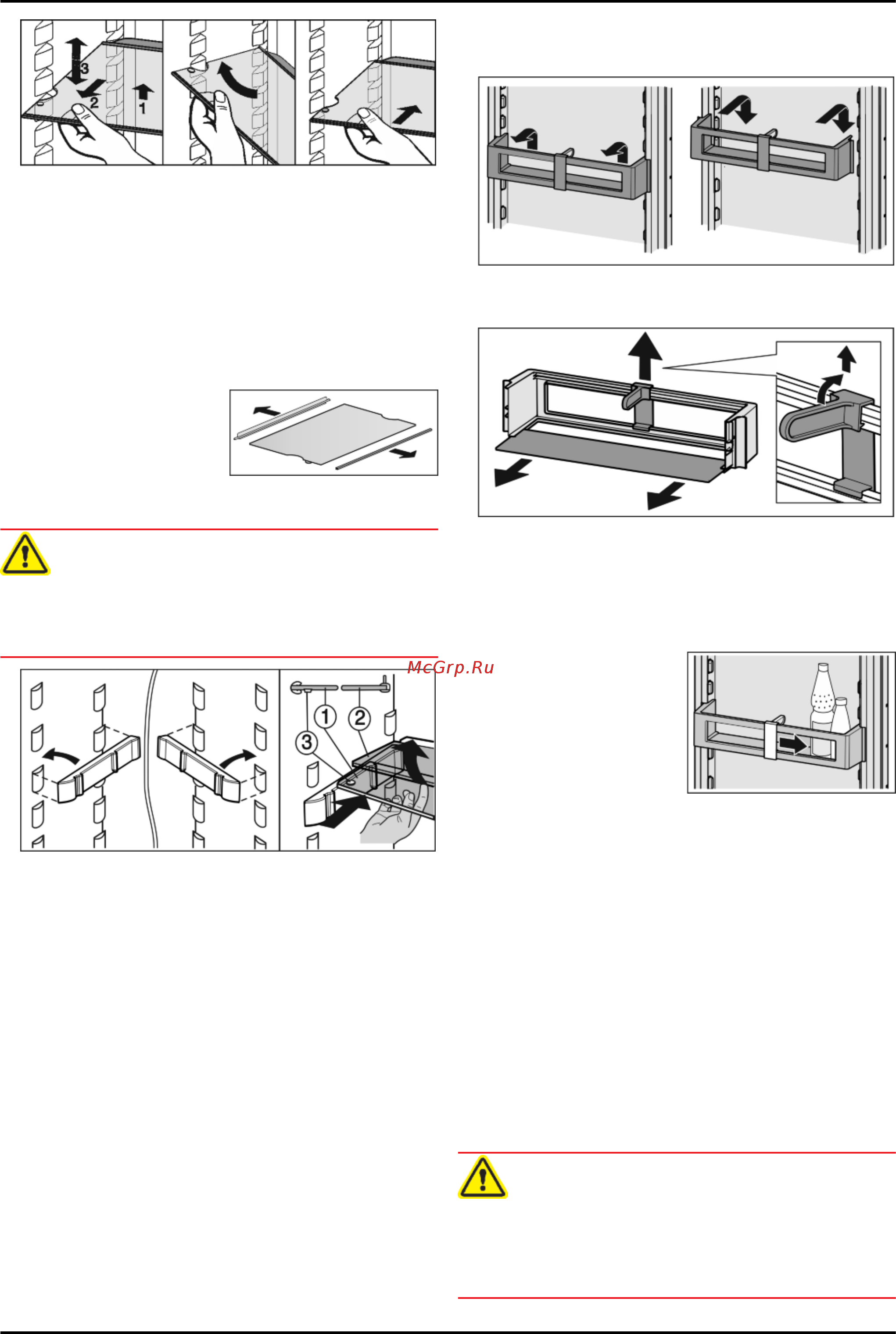 3
2
1

McGrp.Ru

1
2
3