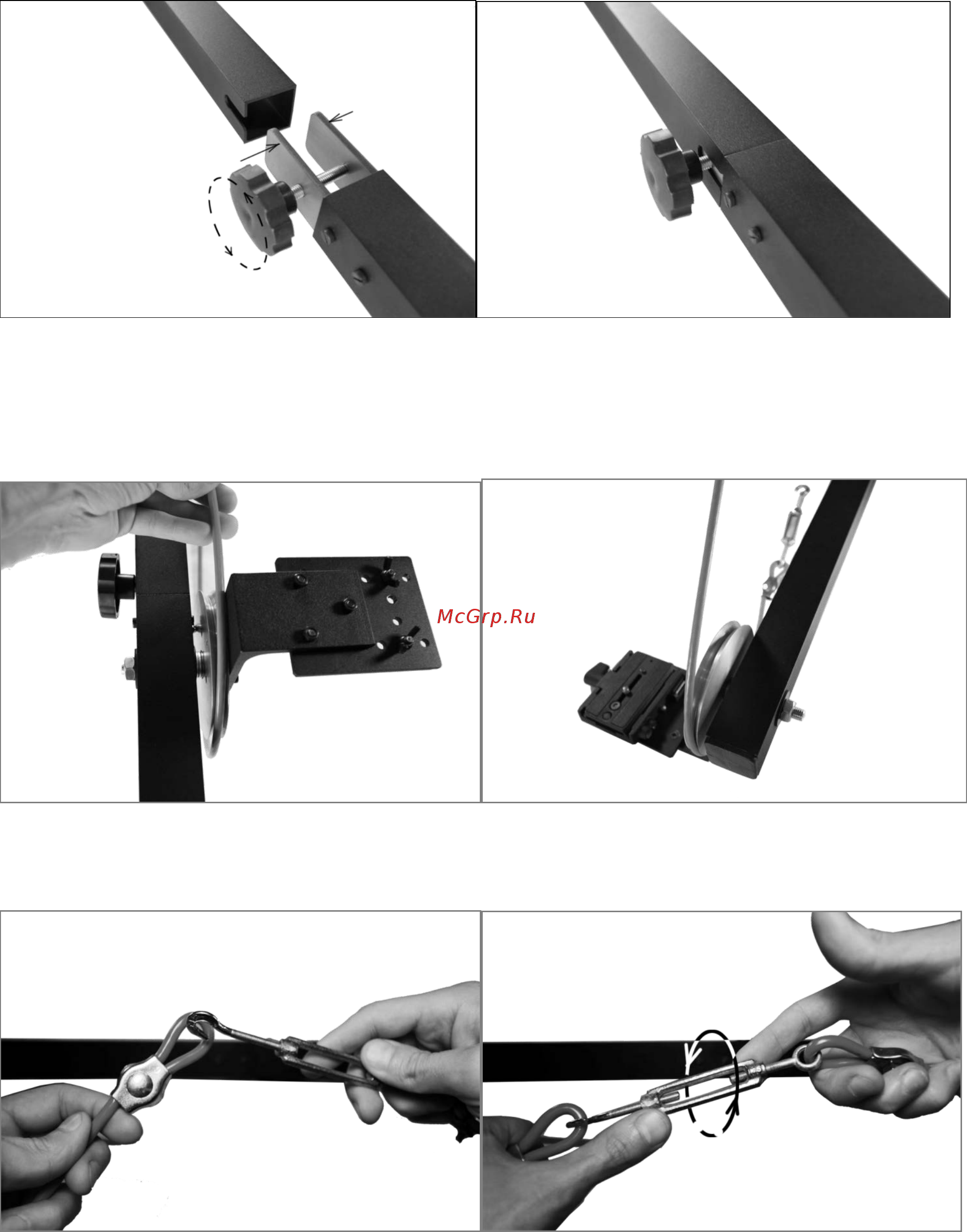 McGrp.Ru