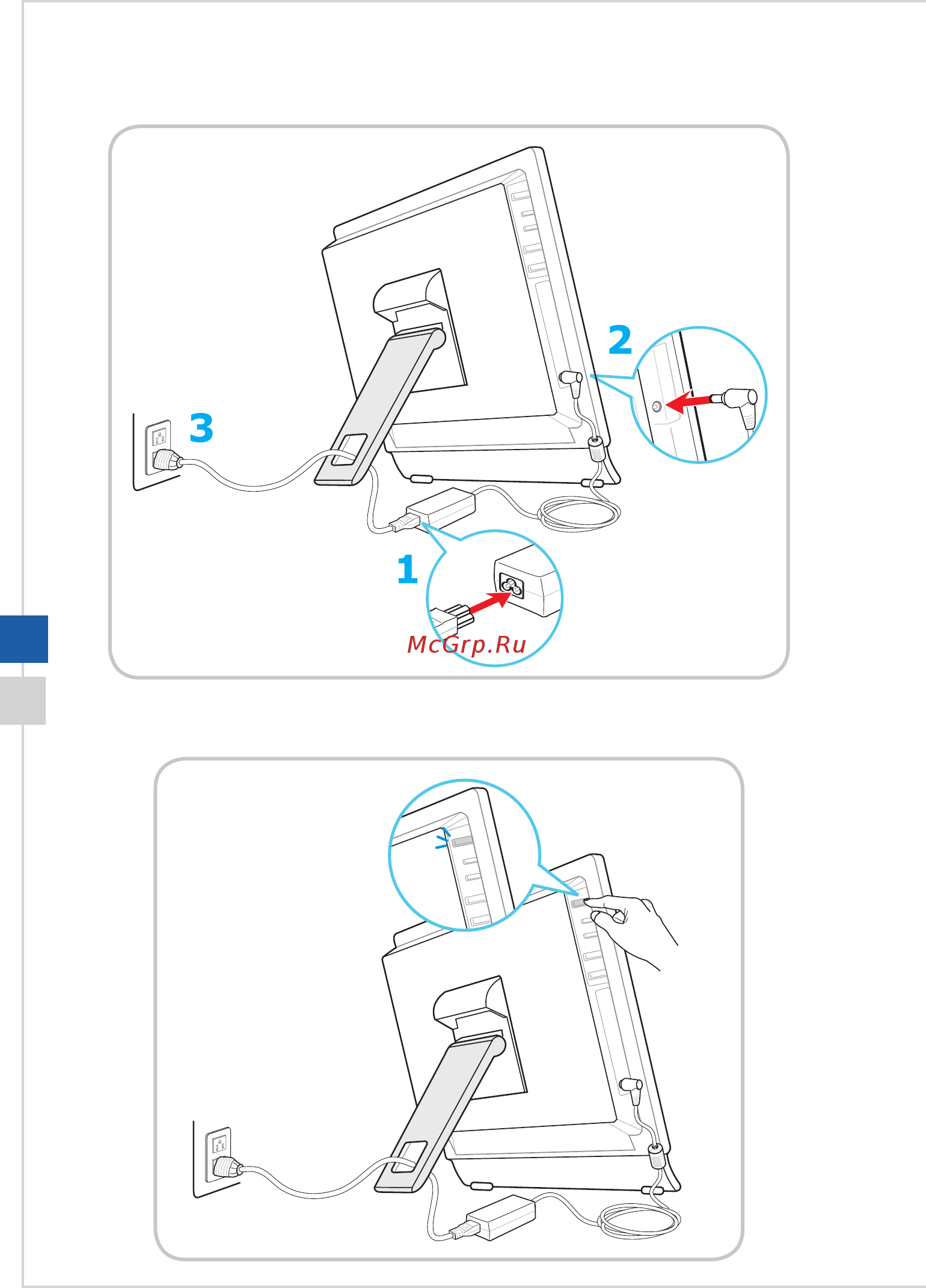 2

3

1

McGrp.Ru