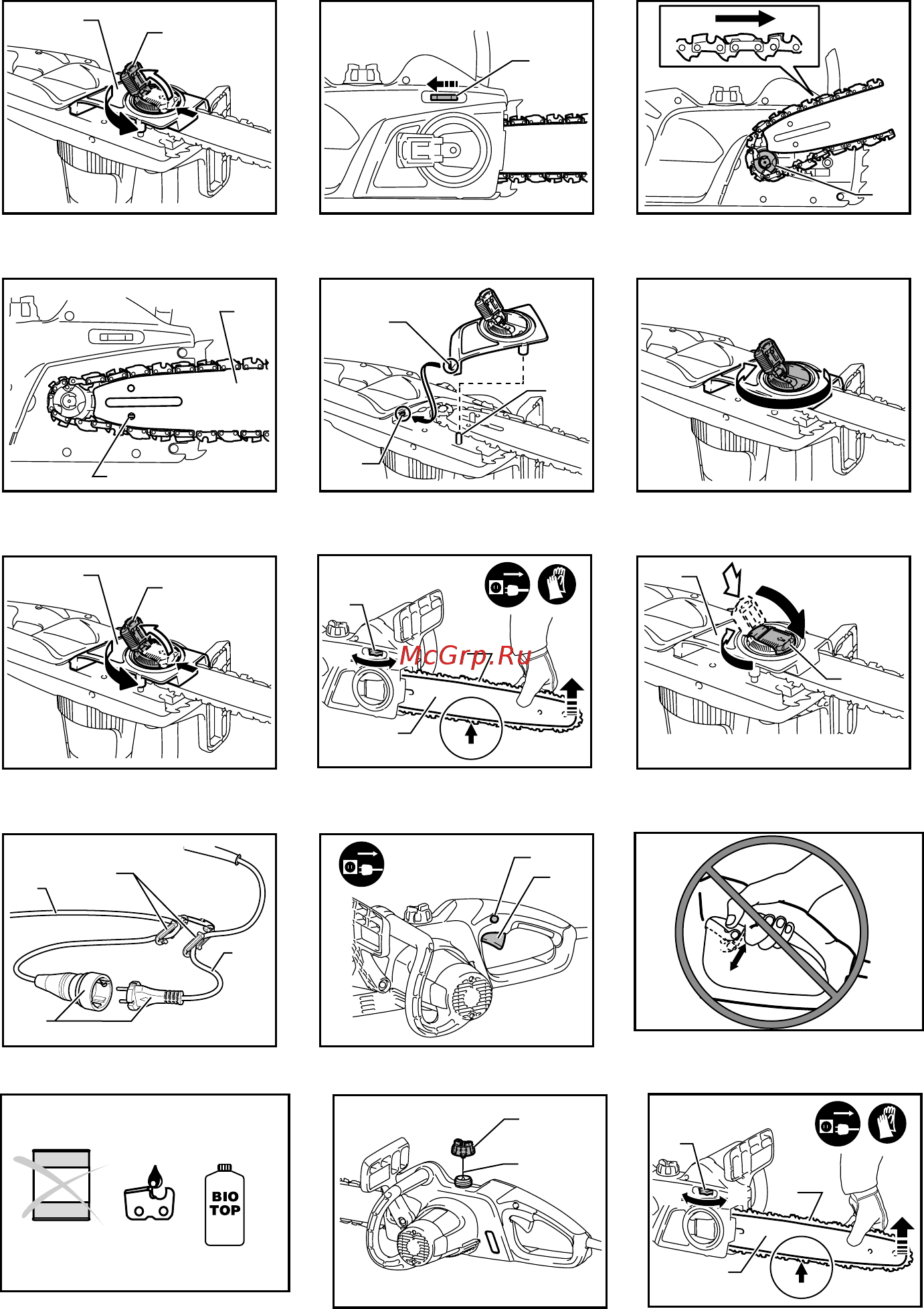 McGrp.Ru

BIO TOP