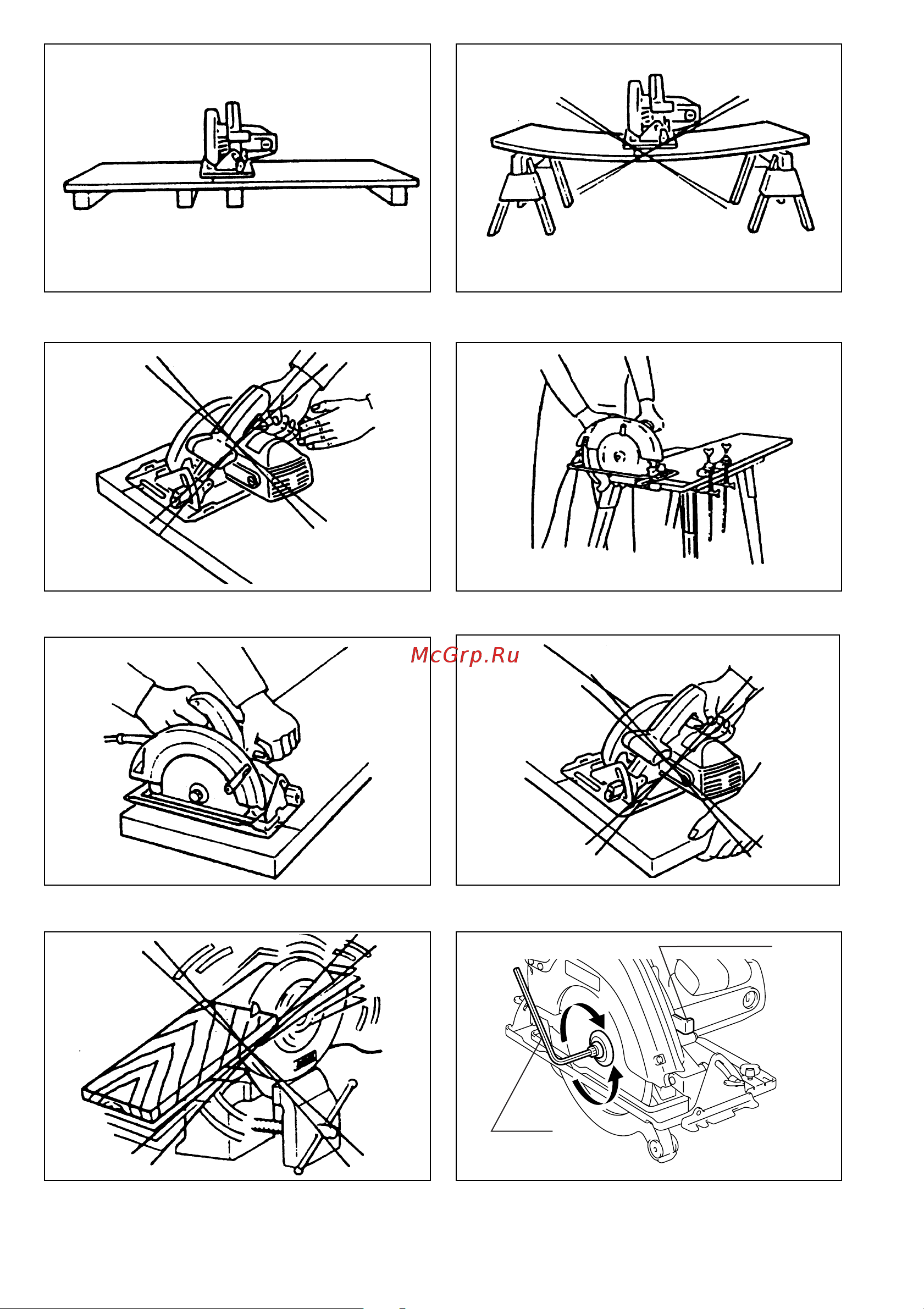 McGrp.Ru