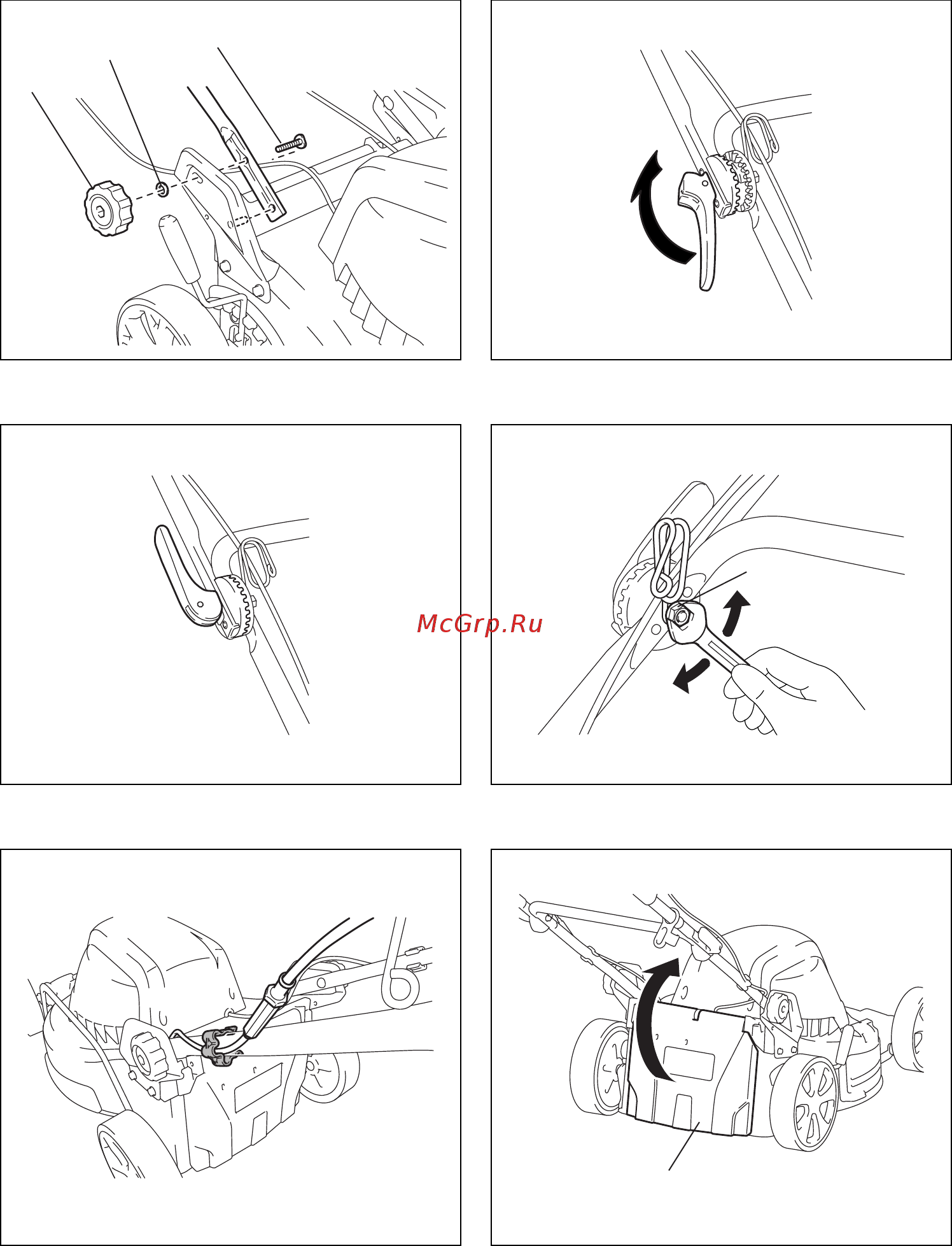 McGrp.Ru