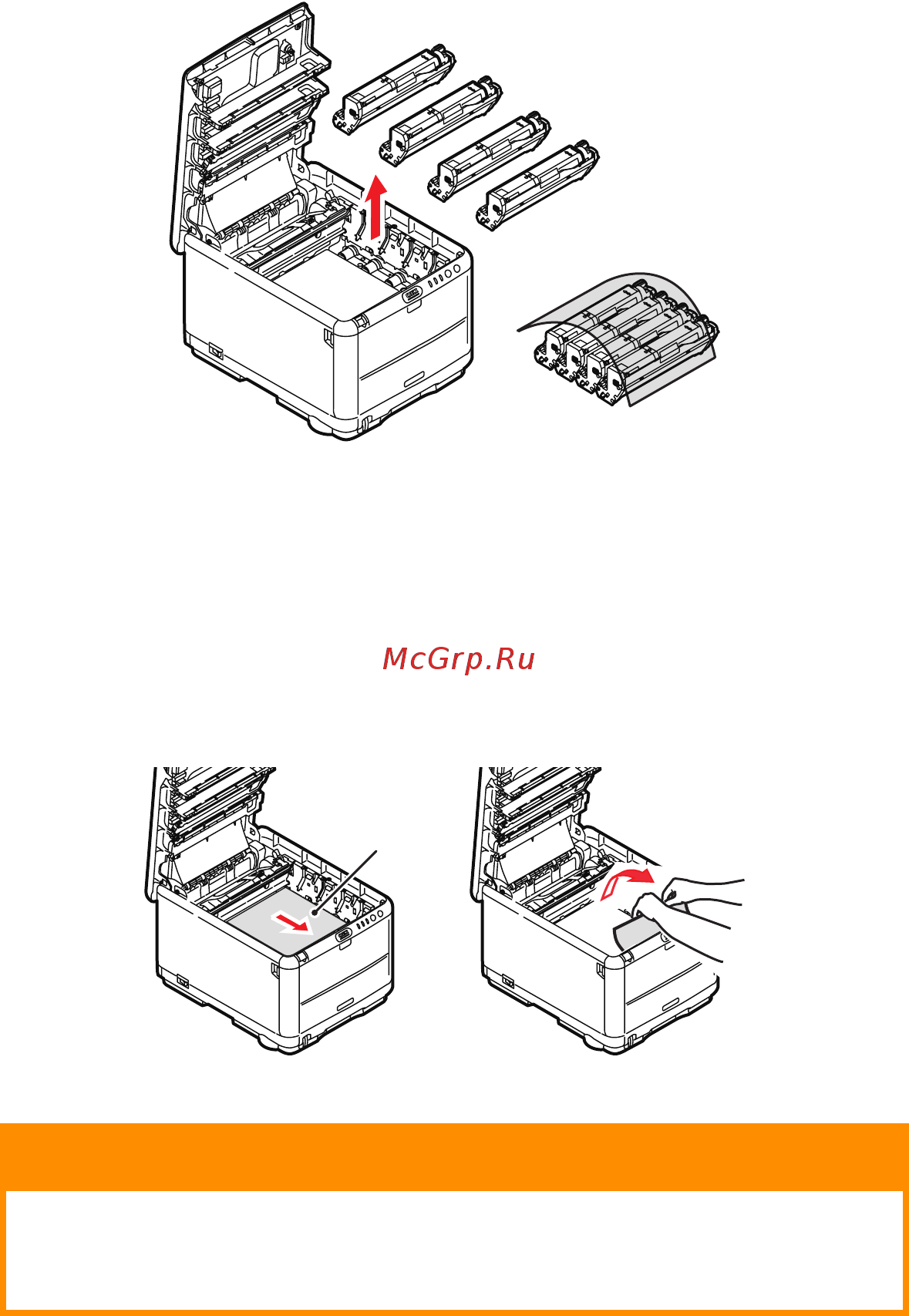 McGrp.Ru