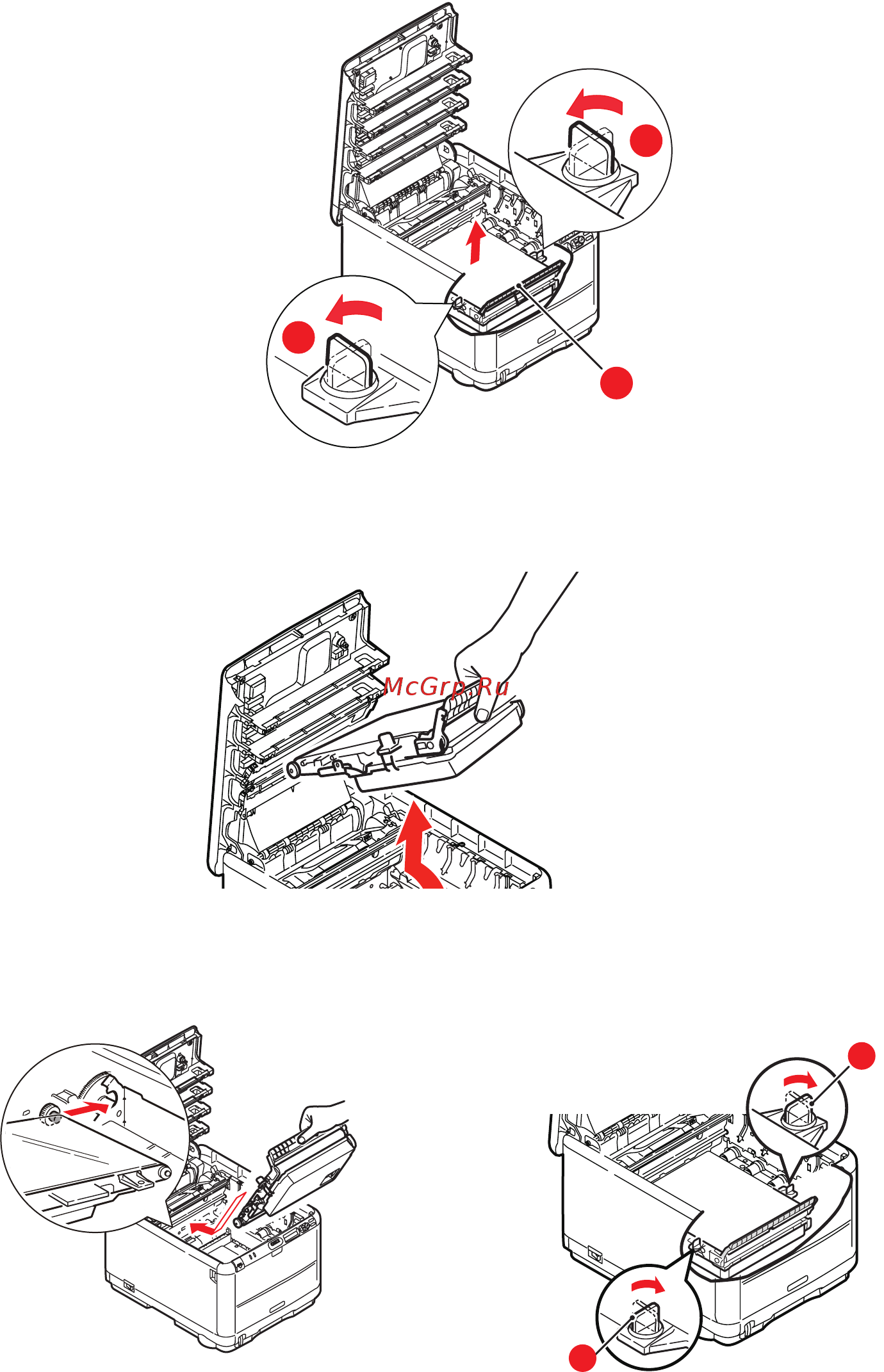 McGrp.Ru