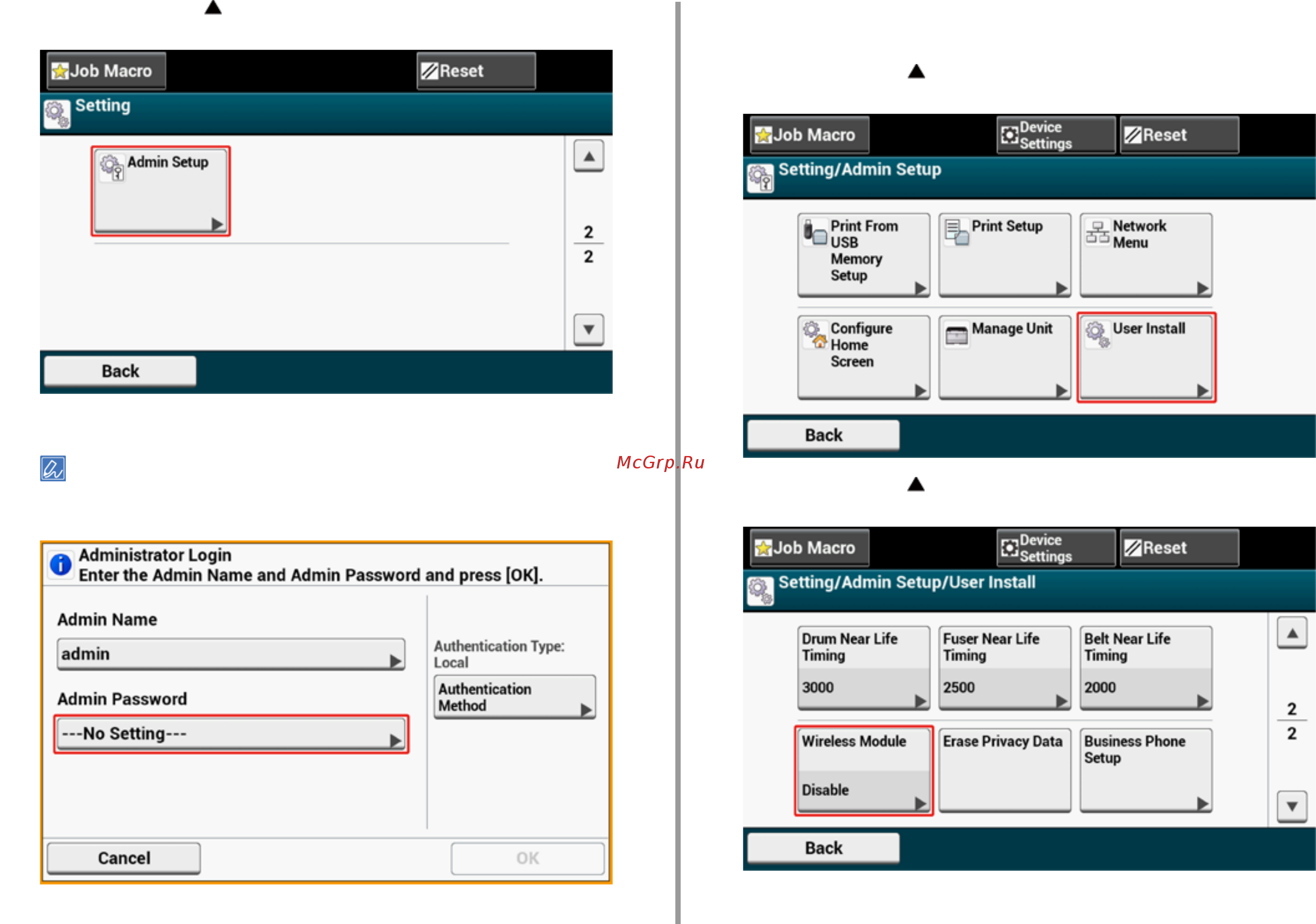 Job Macro
Reset
Setting
Admin Setup
2
2
Back

Administrator Login
Enter the Admin Name and Admin Password and press [OK].
Admin Name
admin
Admin Password
---No Setting---
Authentication Type: Local
Authentication Method
Cancel
OK

McGrp.Ru

Job Macro
Device Settings
Reset
Setting/Admin Setup
Print From USB Memory Setup
Print Setup
Network Menu
Configure Home Screen
Manage Unit
User Install
Back

Job Macro
Device Settings
Reset
Setting/Admin Setup/User Install
Drum Near Life Timing
3000
Fuser Near Life Timing
2500
Belt Near Life Timing
2000
Wireless Module
Disable
Erase Privacy Data
Business Phone Setup
2
2
Back