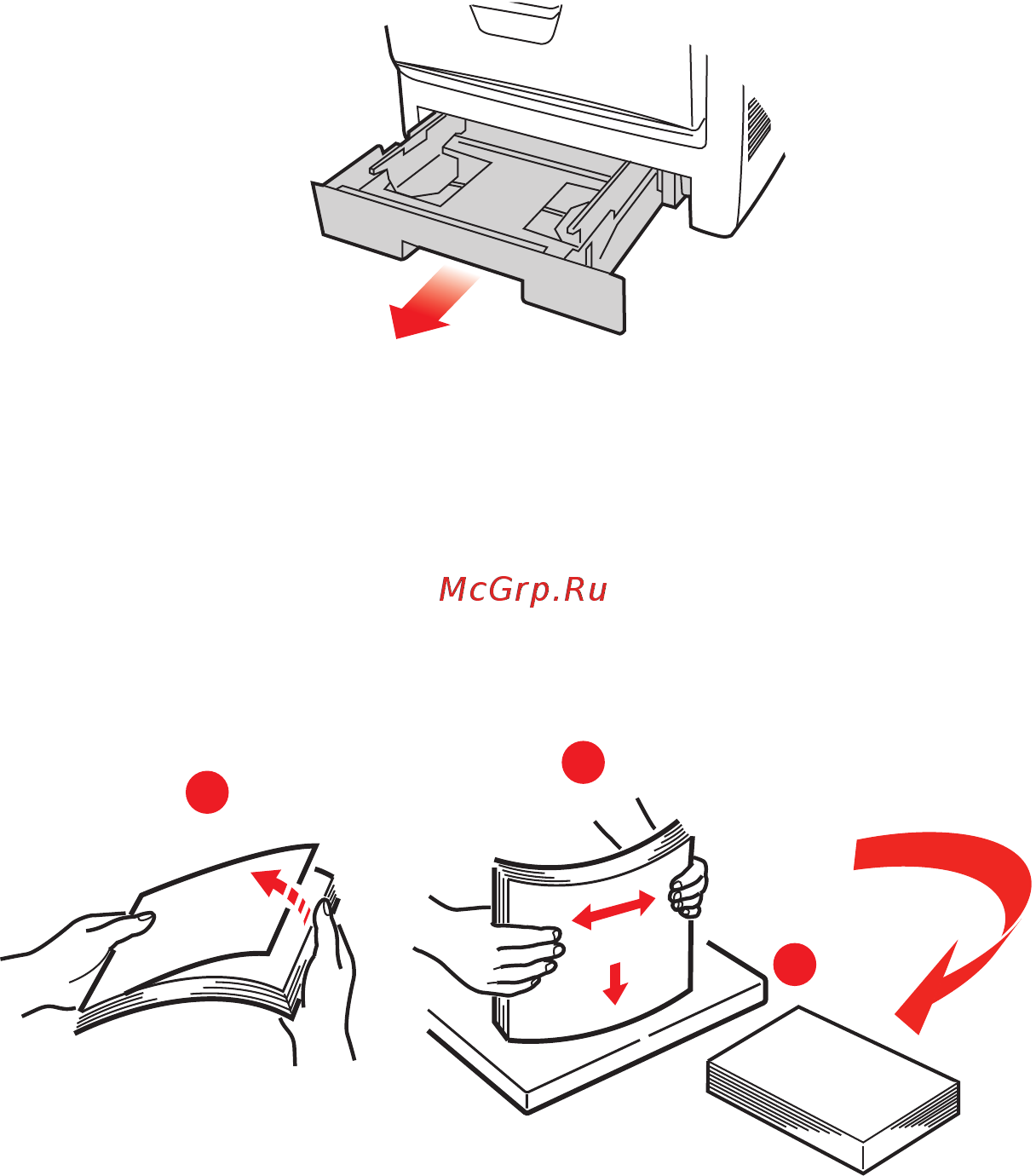 McGrp.Ru