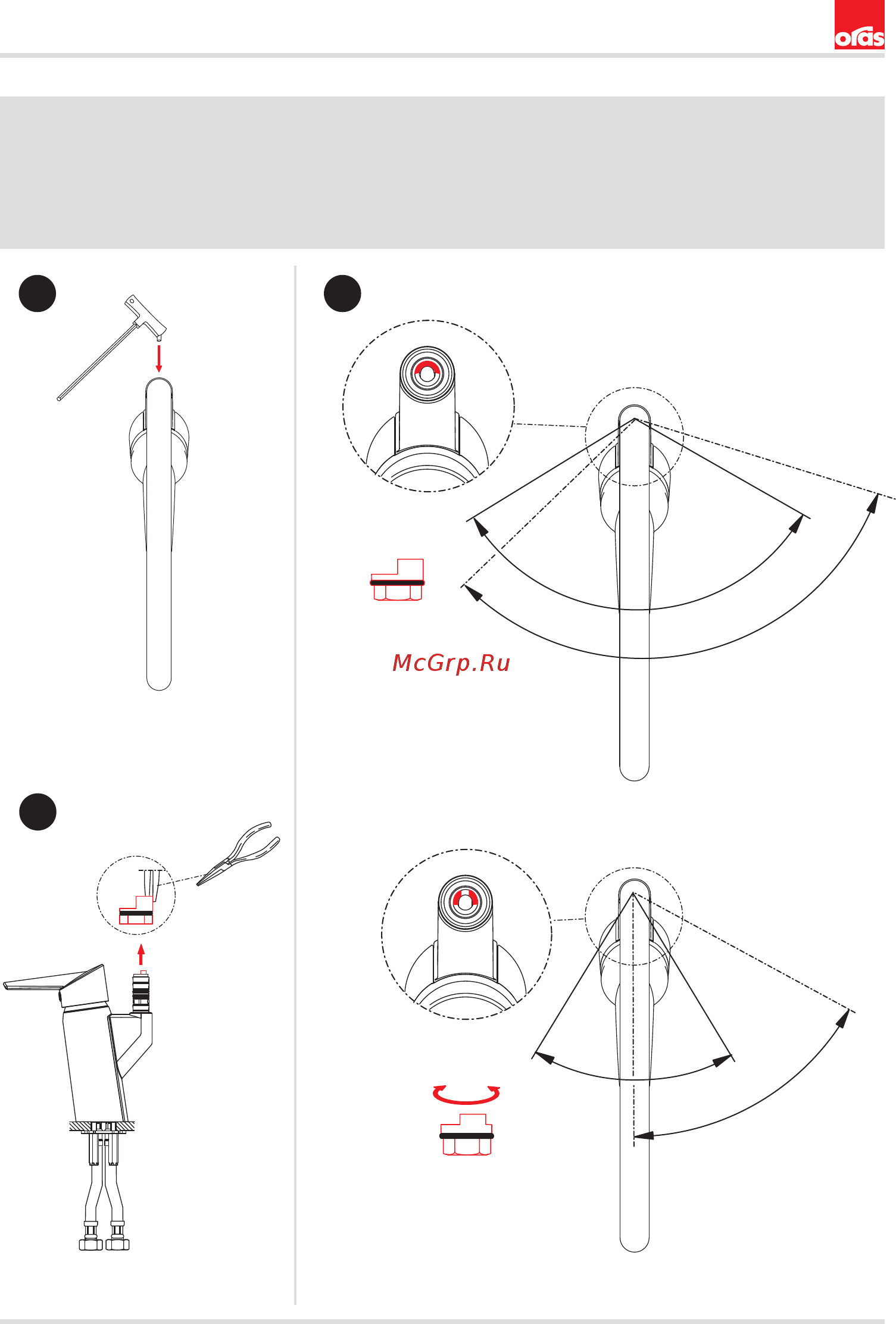 oras

McGrp.Ru