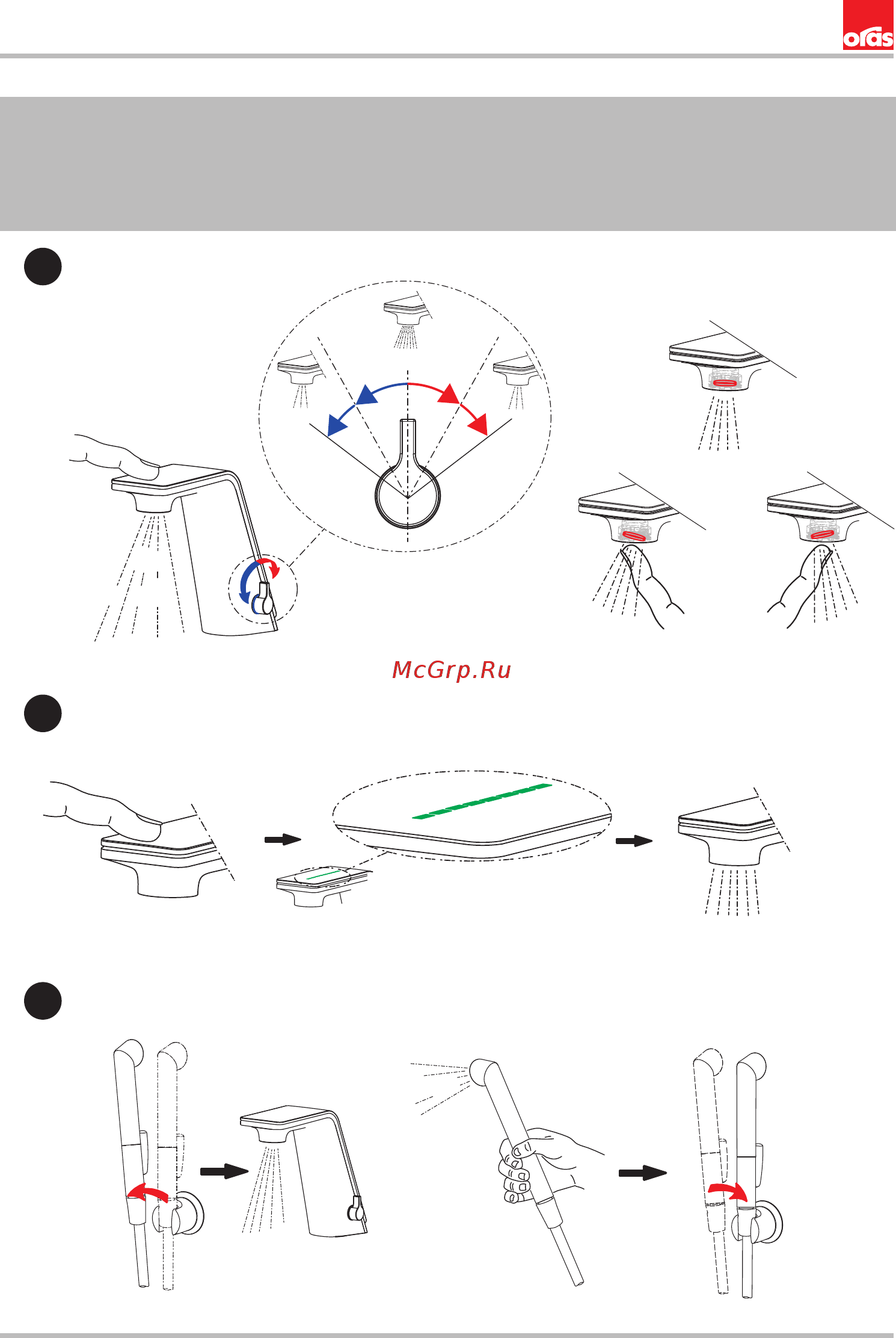 oras

McGrp.Ru