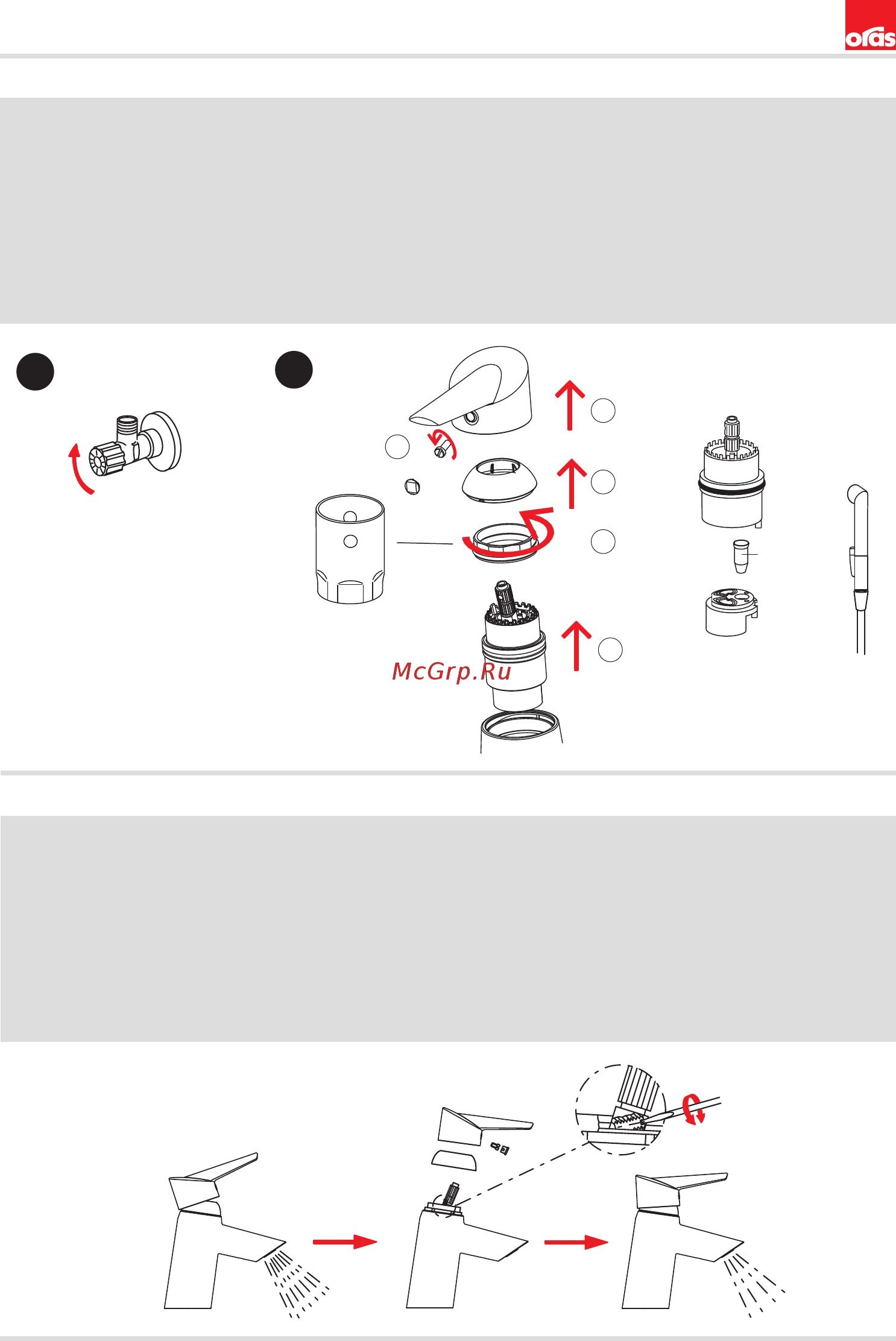 oras

McGrp.Ru