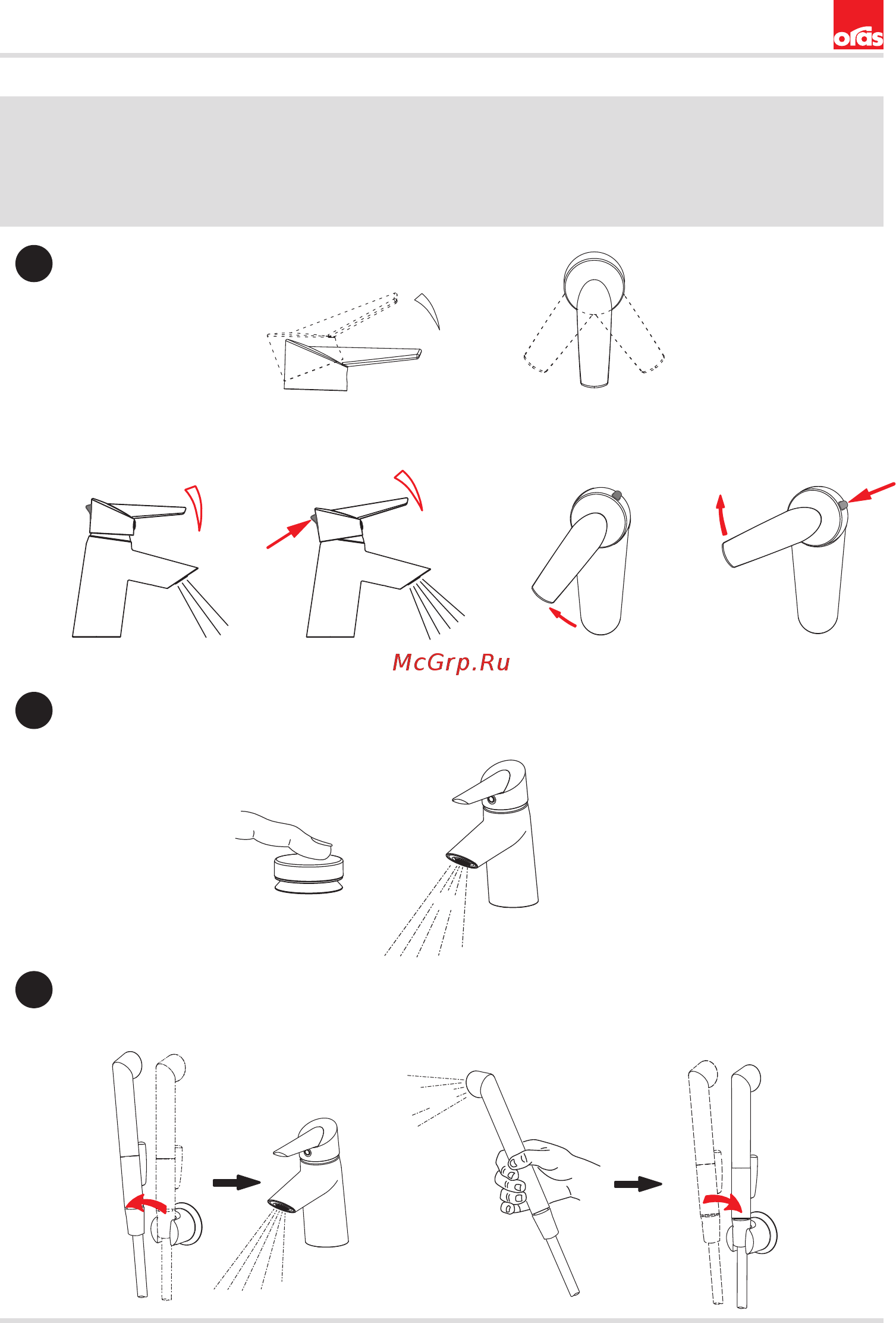 oras

McGrp.Ru