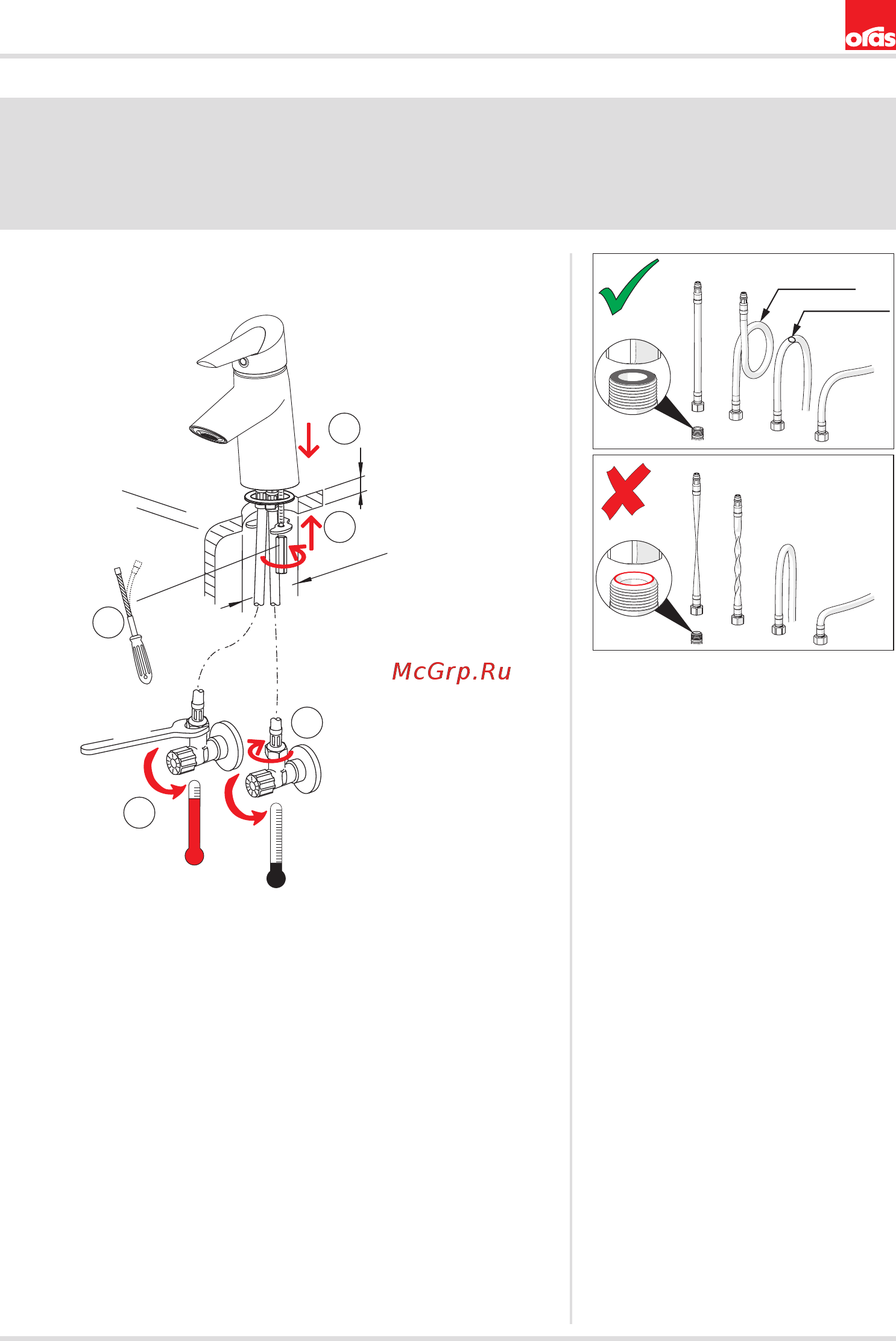 oras

McGrp.Ru