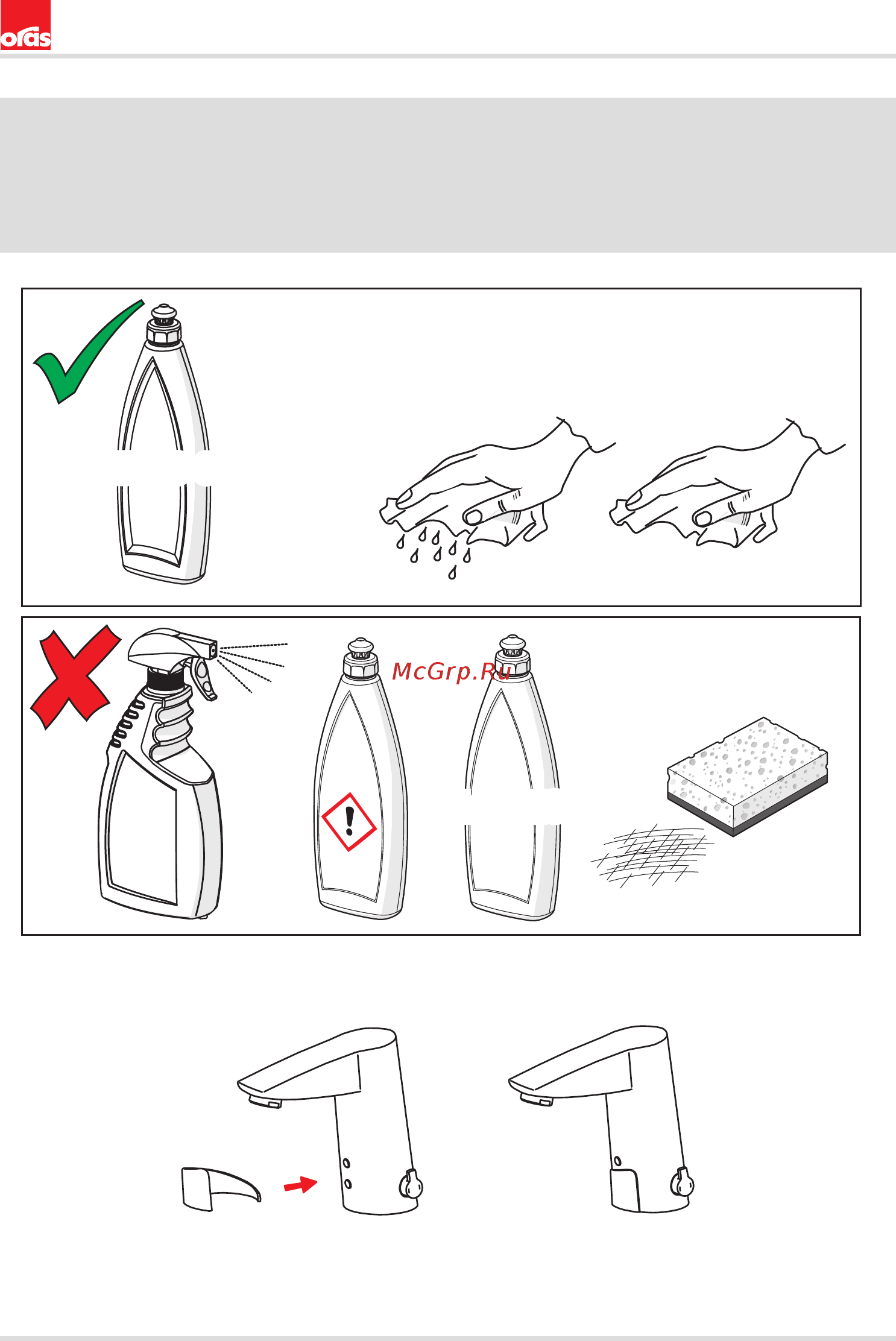 oras

McGrp.Ru