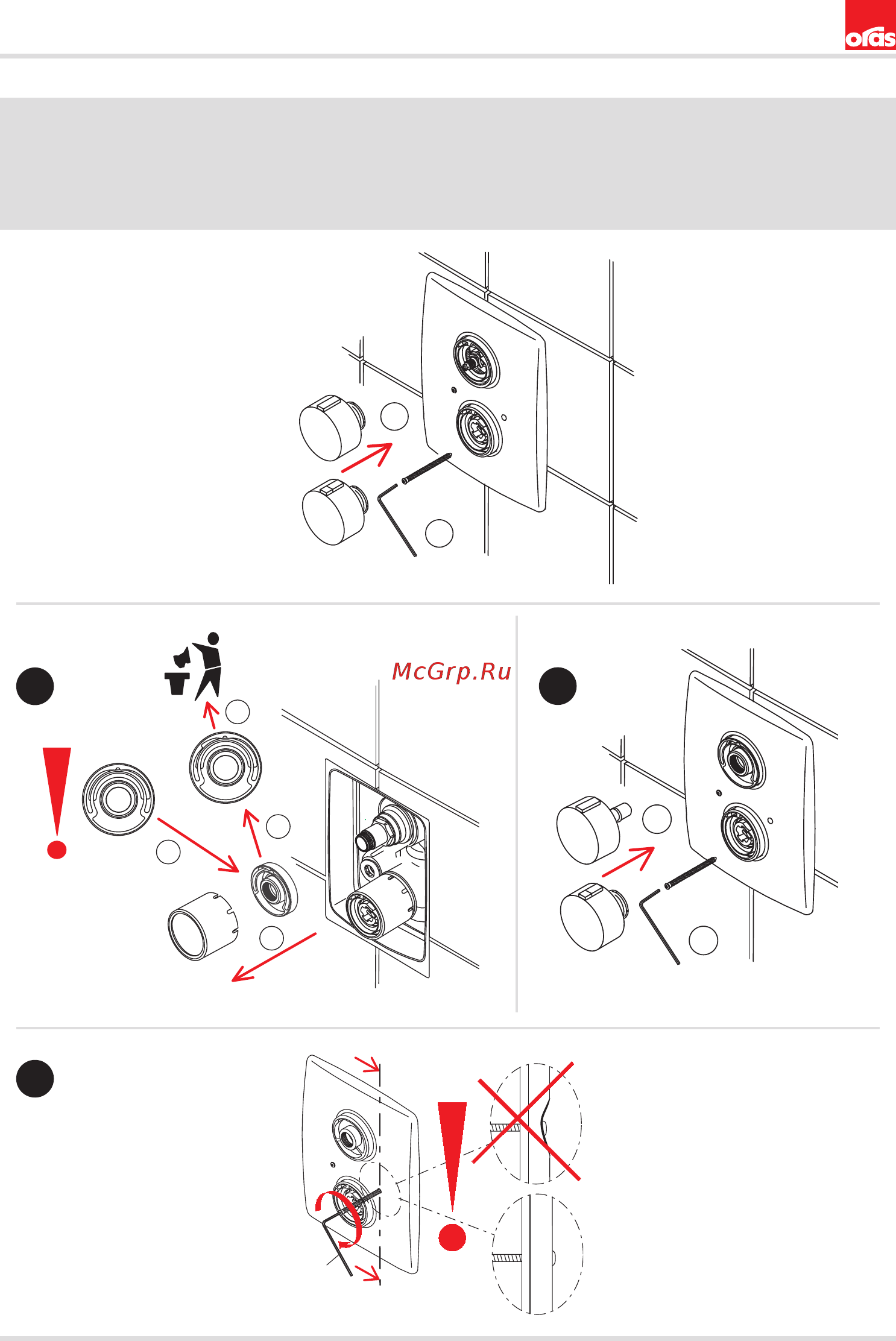 oras

McGrp.Ru