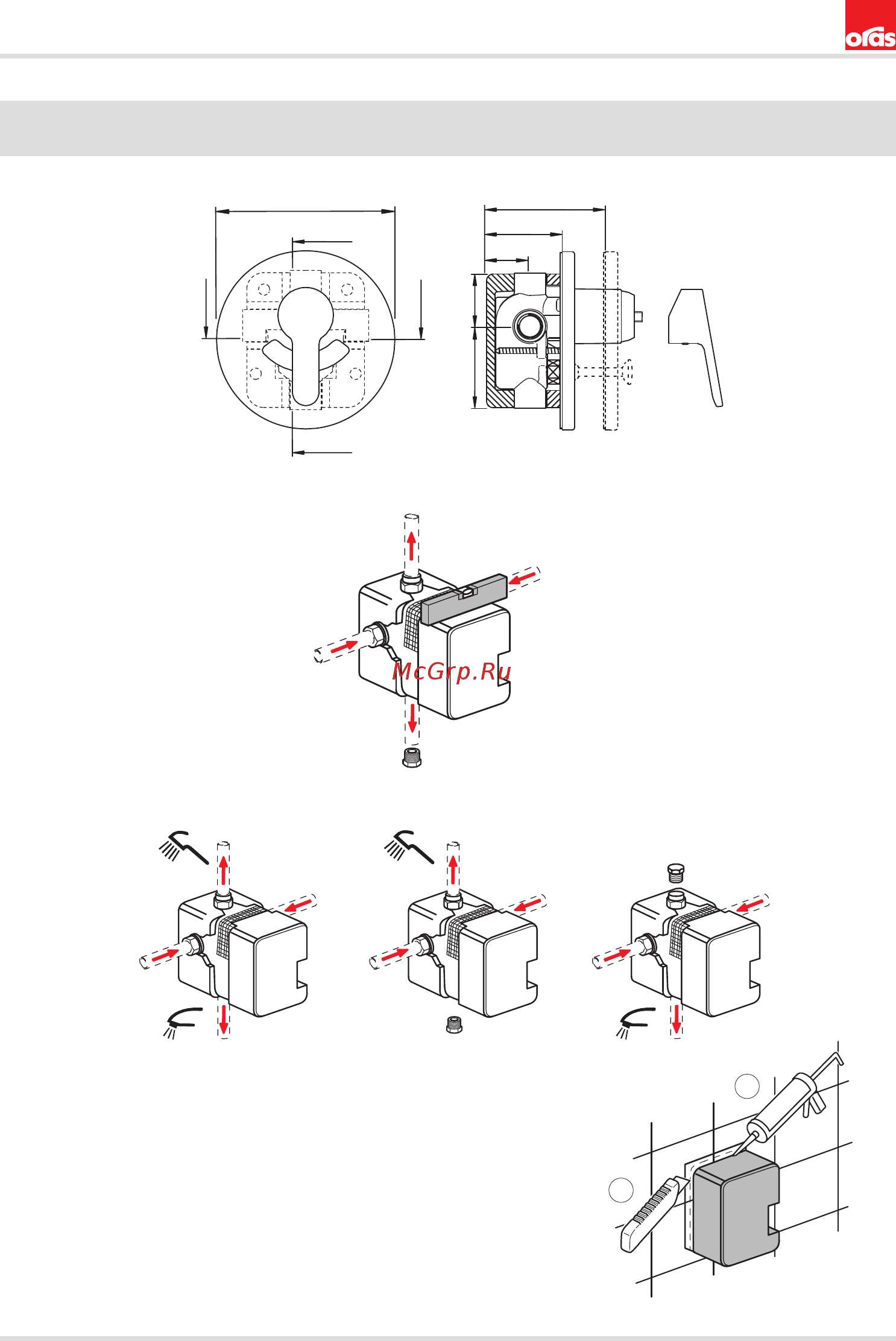 oras

McGrp.Ru