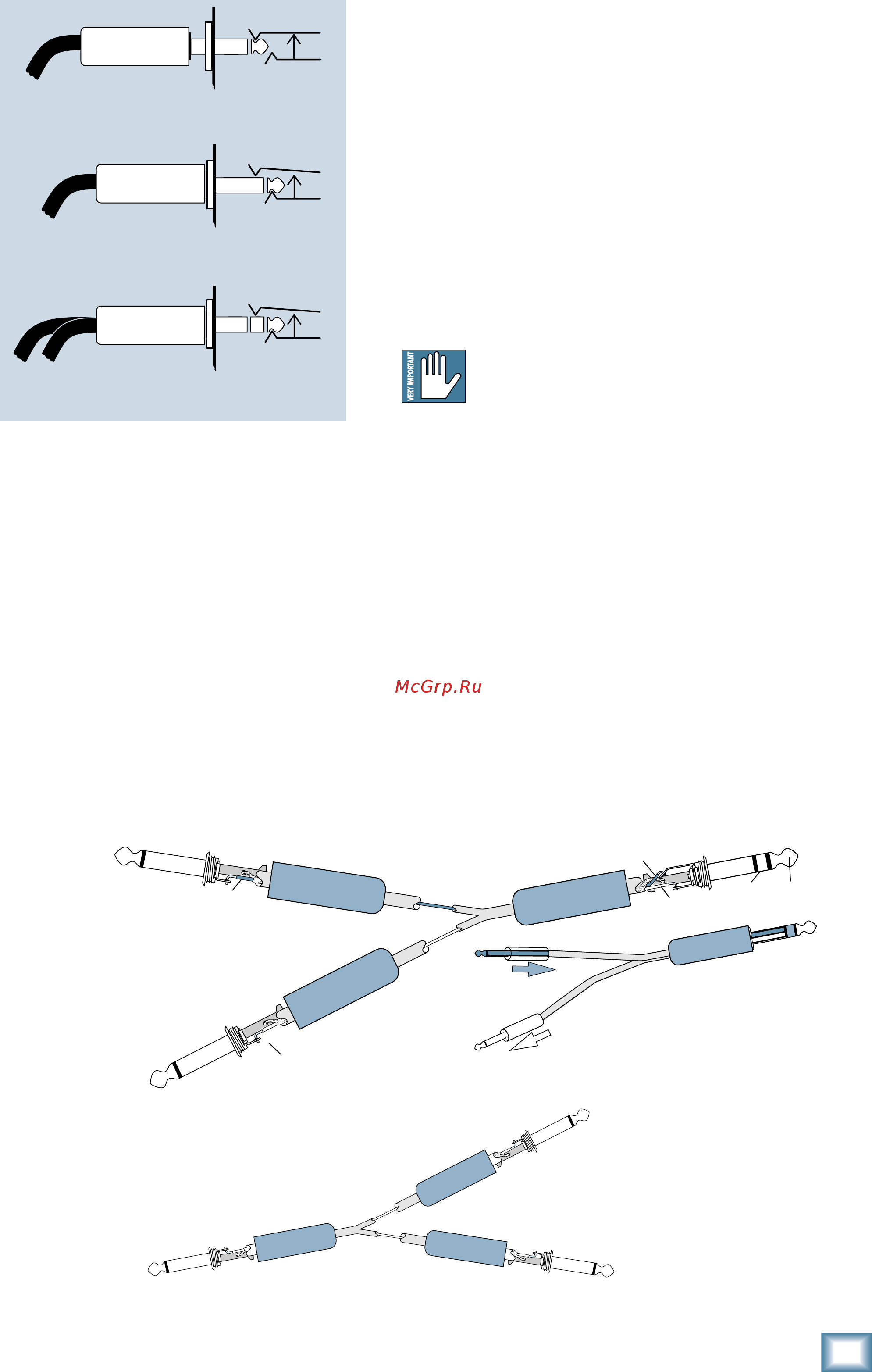 VERY IMPORTANT

McGrp.Ru